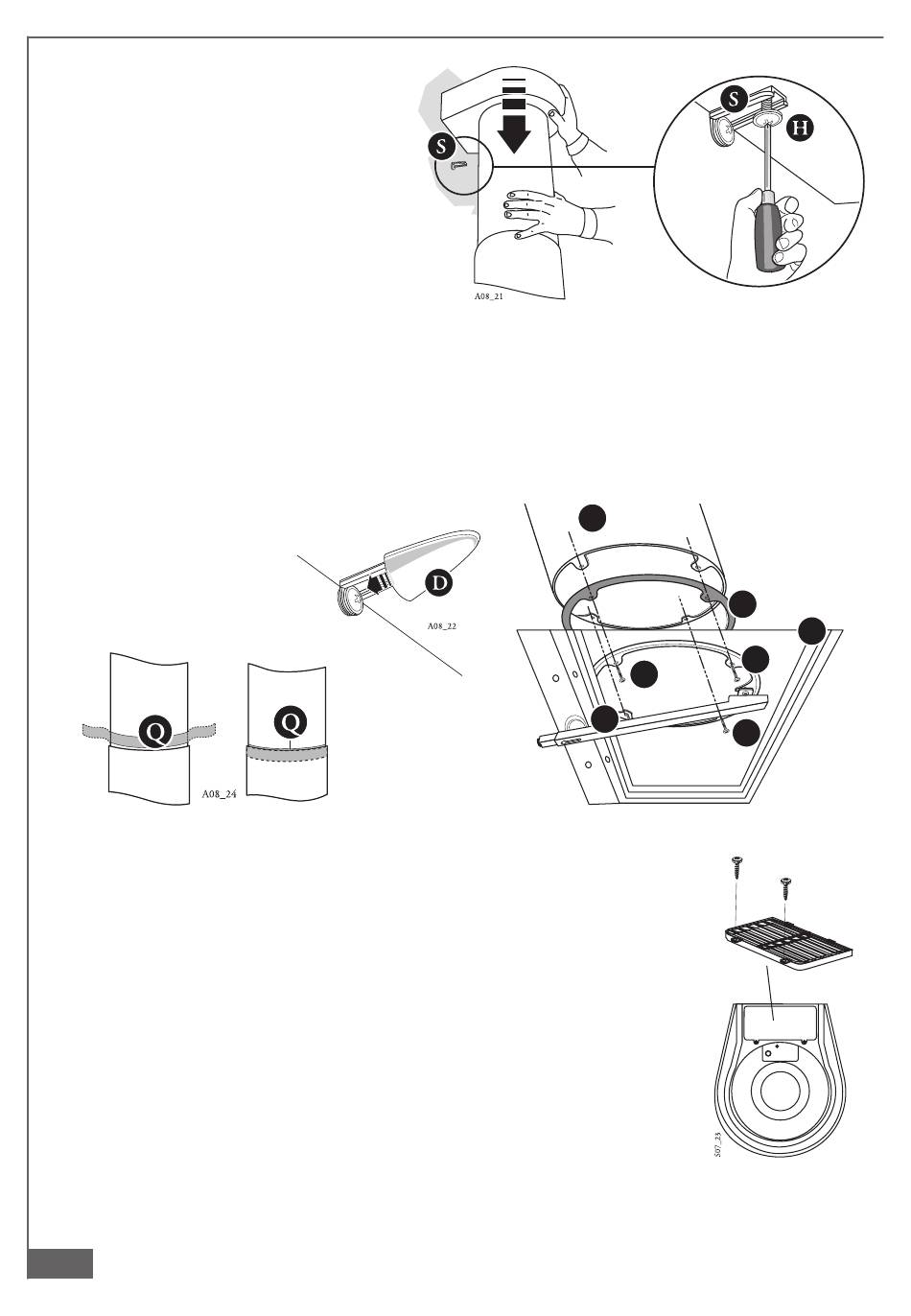 S

S

H

A08_21

D

A08_22

Q

Q

A08_24

S07_23