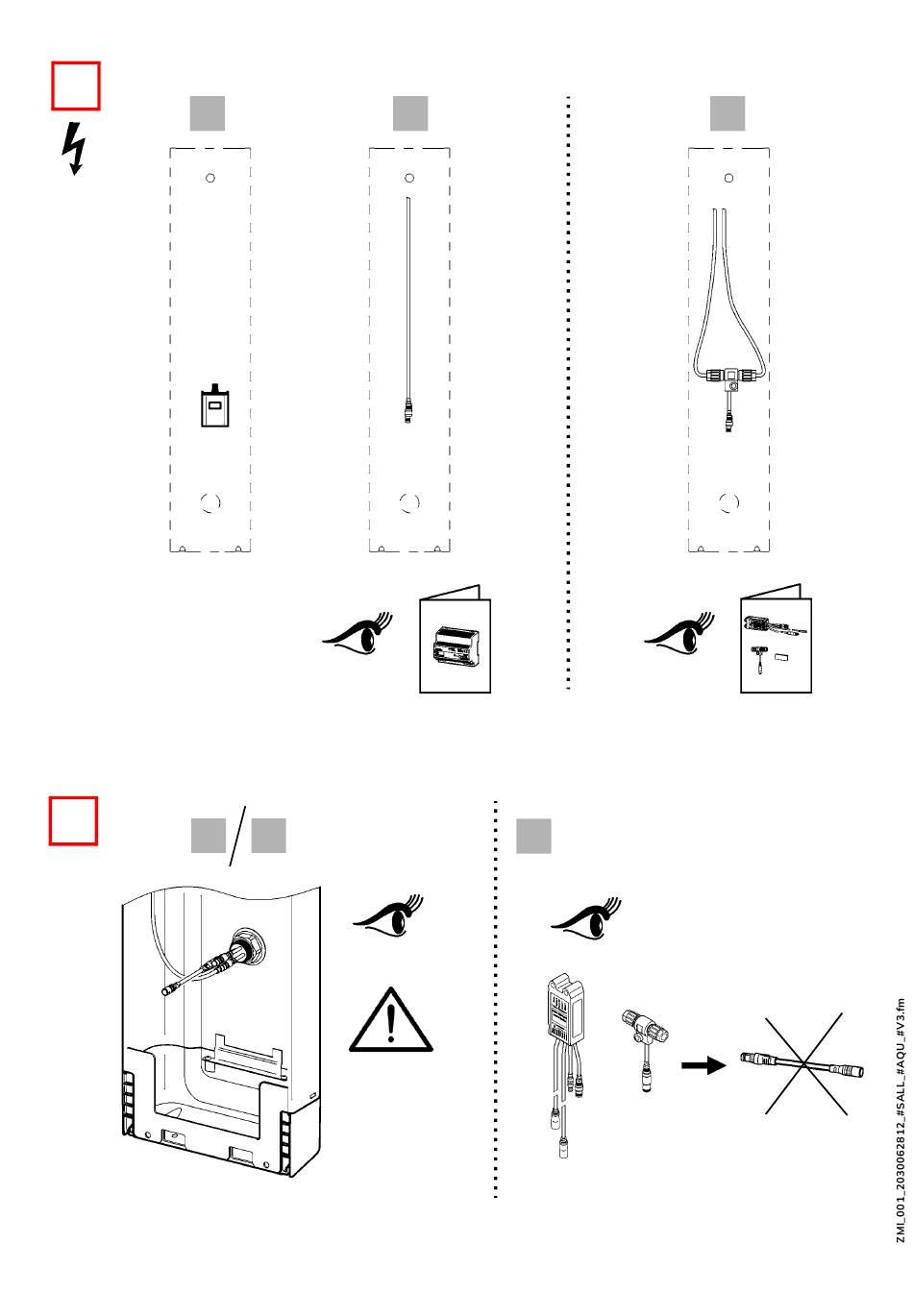 ZMI_001_2030062812_#SALL_#AQU_#V3.fm