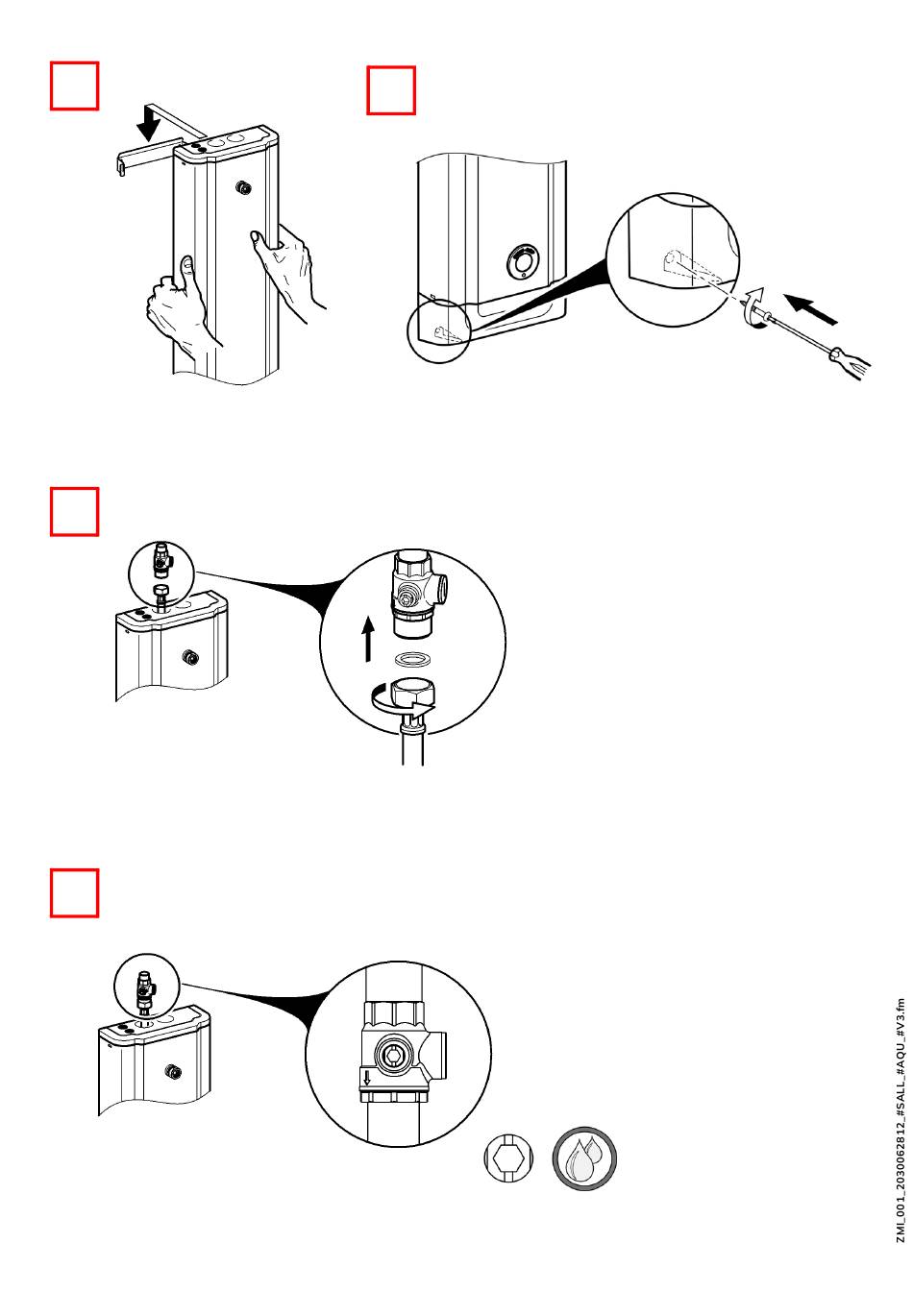 ZMI_001_2030062812_#SALL_#AQU_#V3.fm