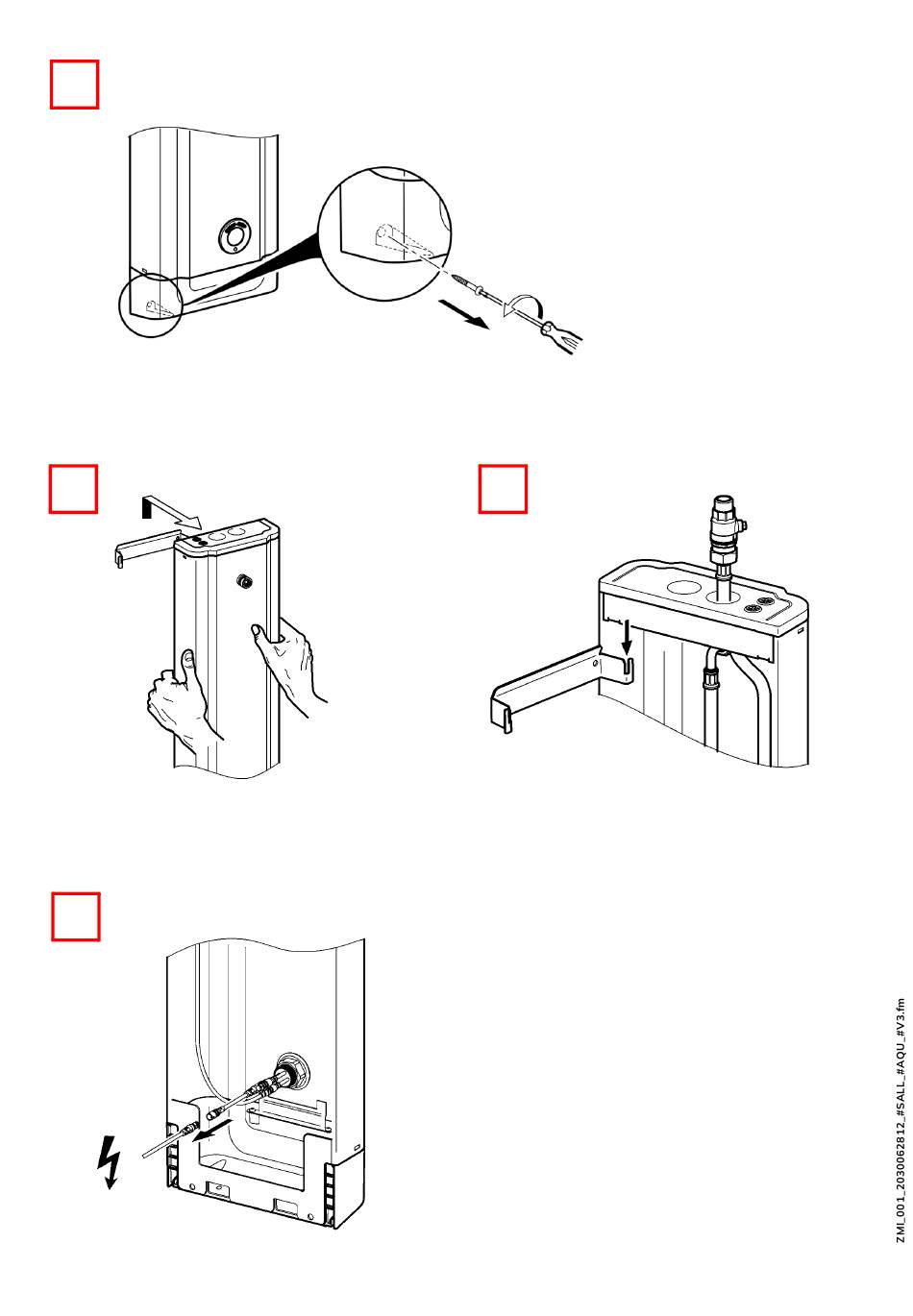 ZMI_001_2030062812_#SALL_#AQU_#V3.fm