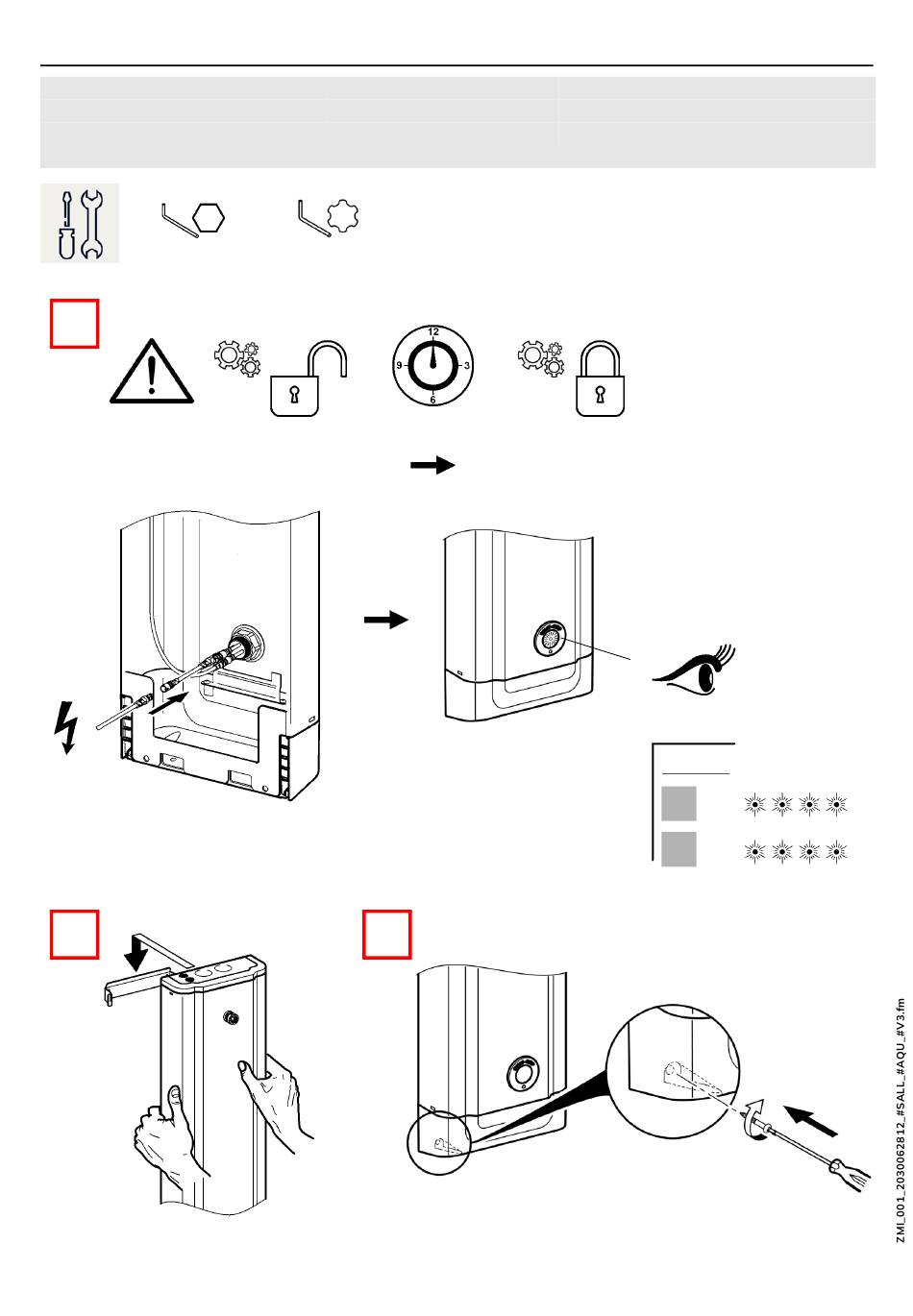 12
9
3
6

ZMI_001_2030062812_#SALL_#AQU_#V3.fm