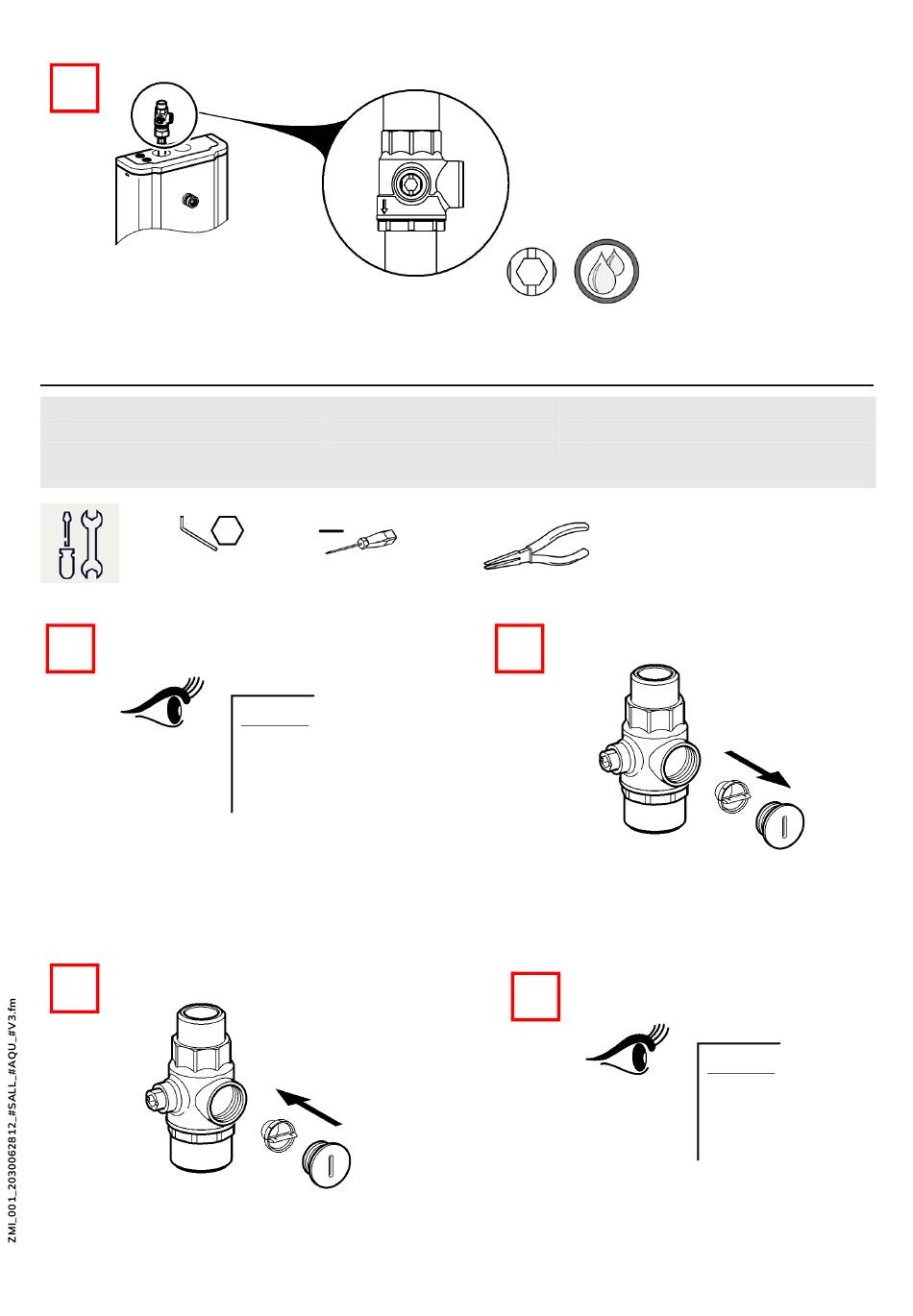 ZMI_001_2030062812_#SALL_#AQU_#V3.fm