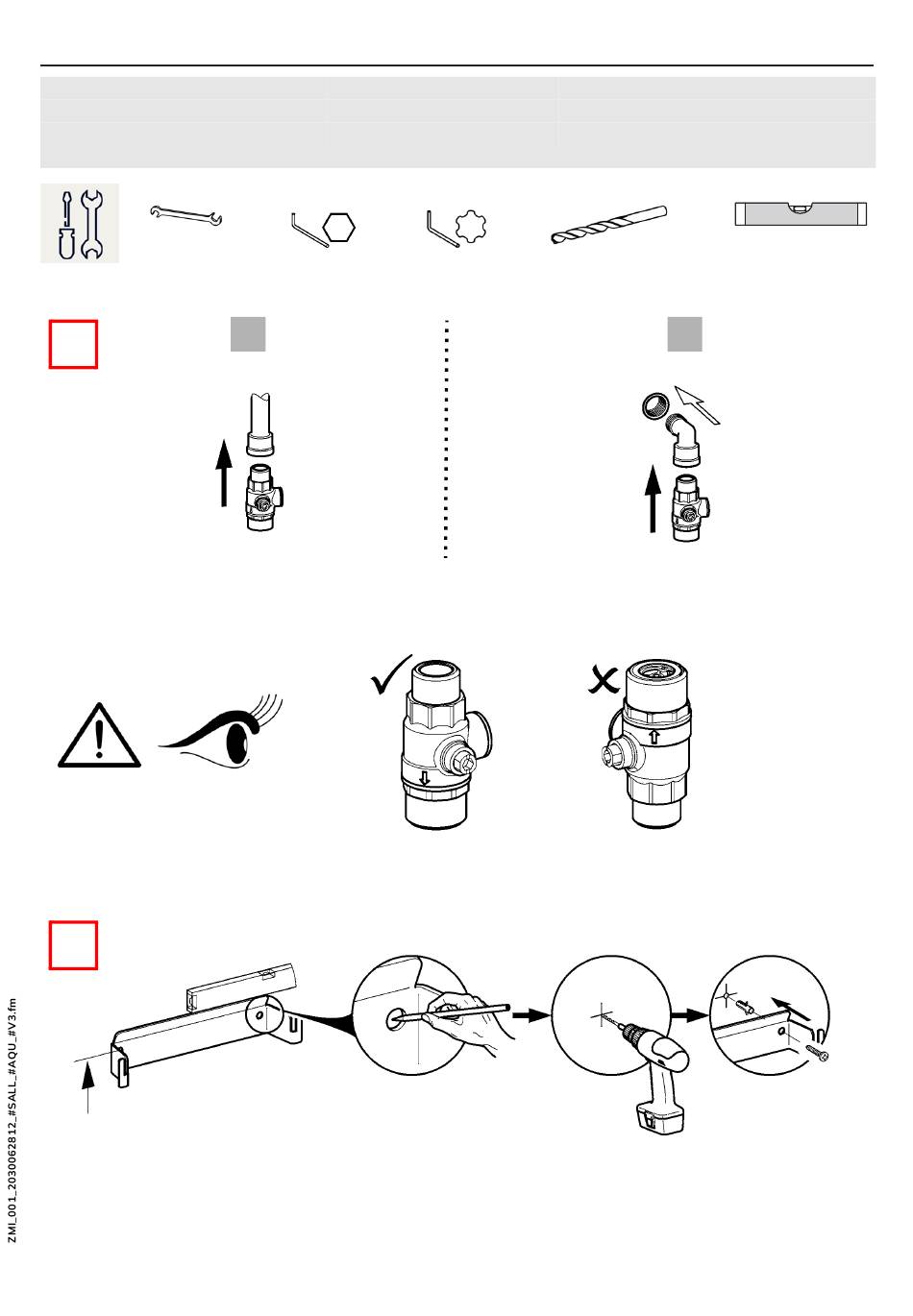 ZMI_001_2030062812_#SALL_#AQU_#V3.fm