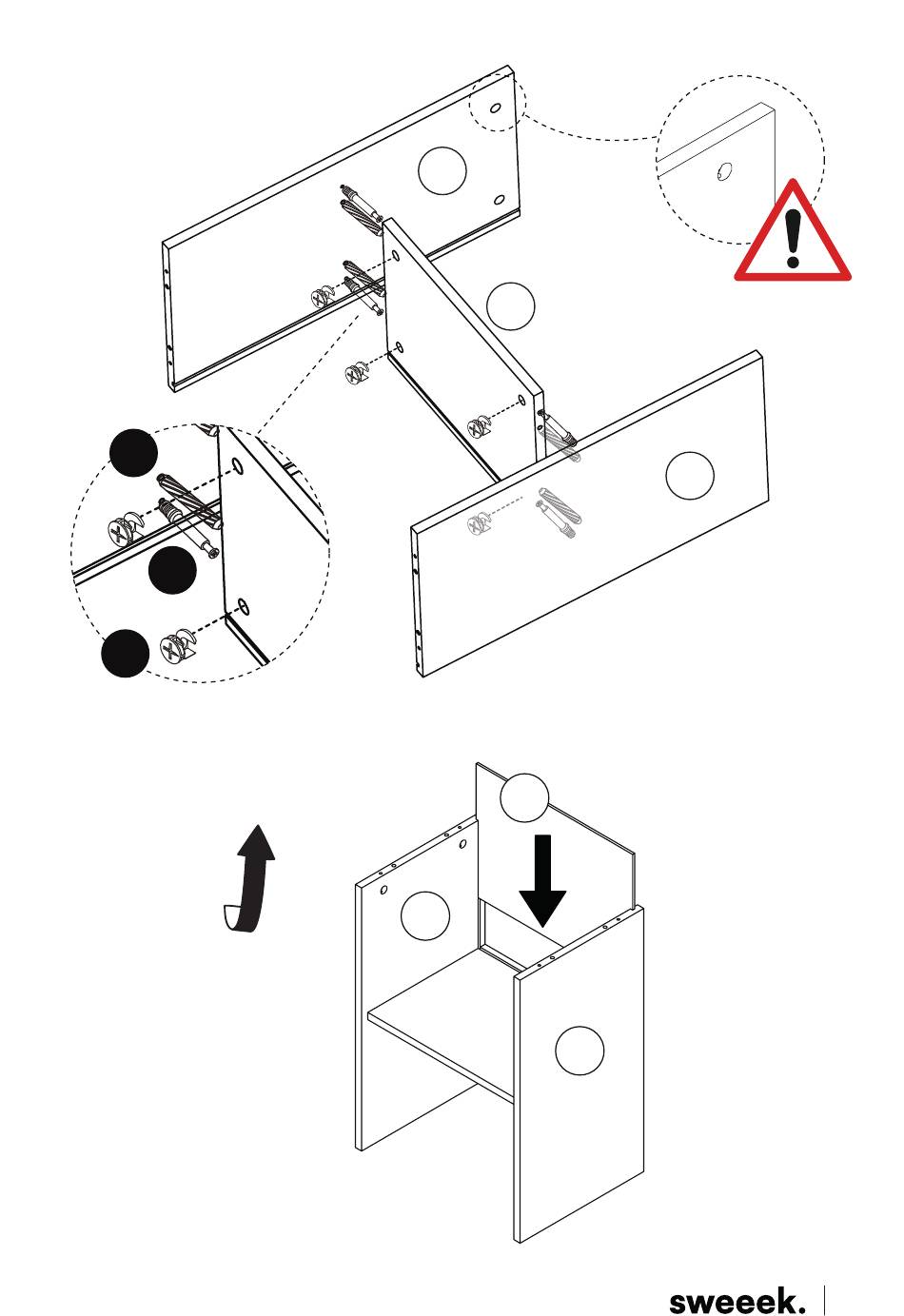 sweeek.