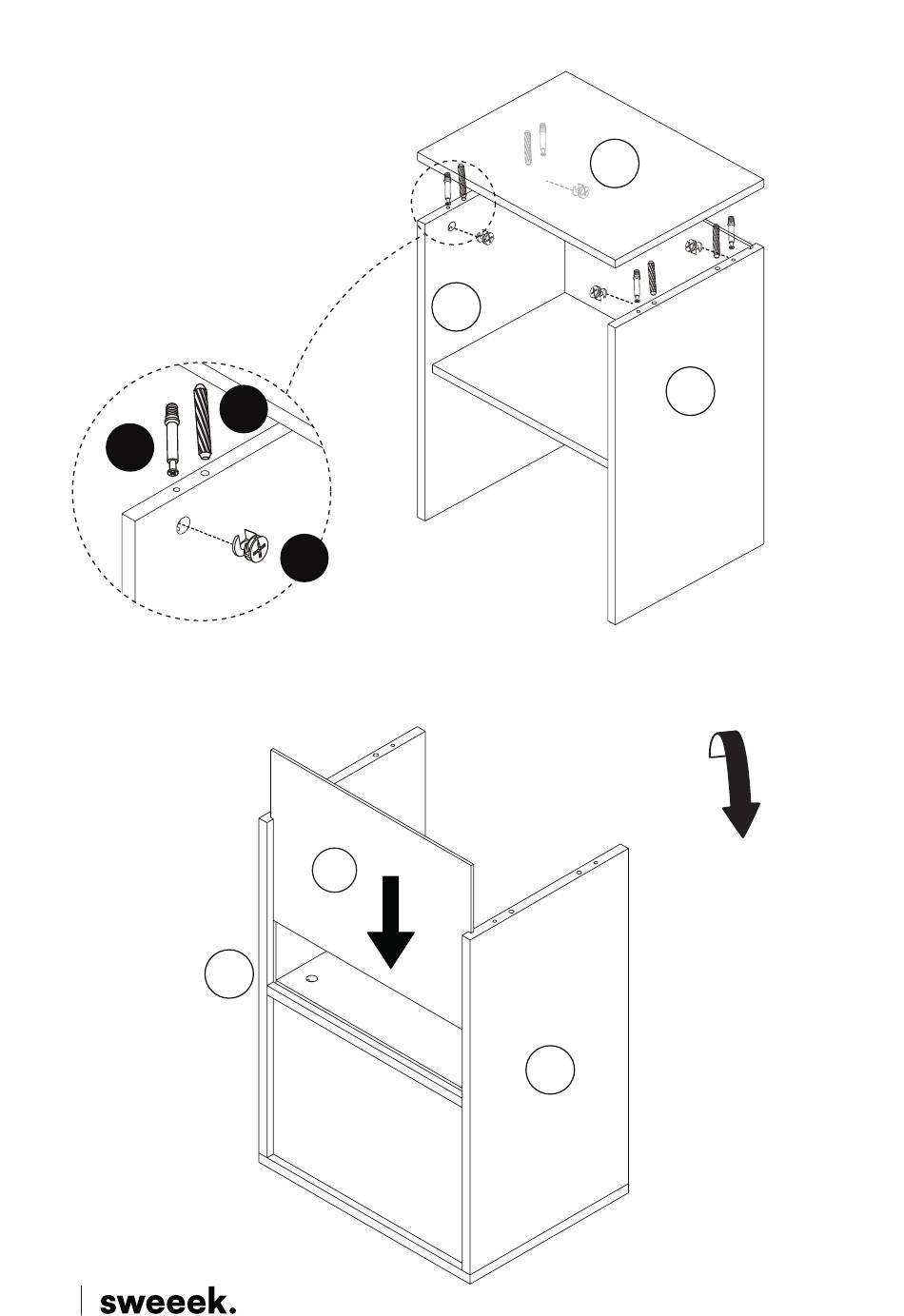 sweeek.