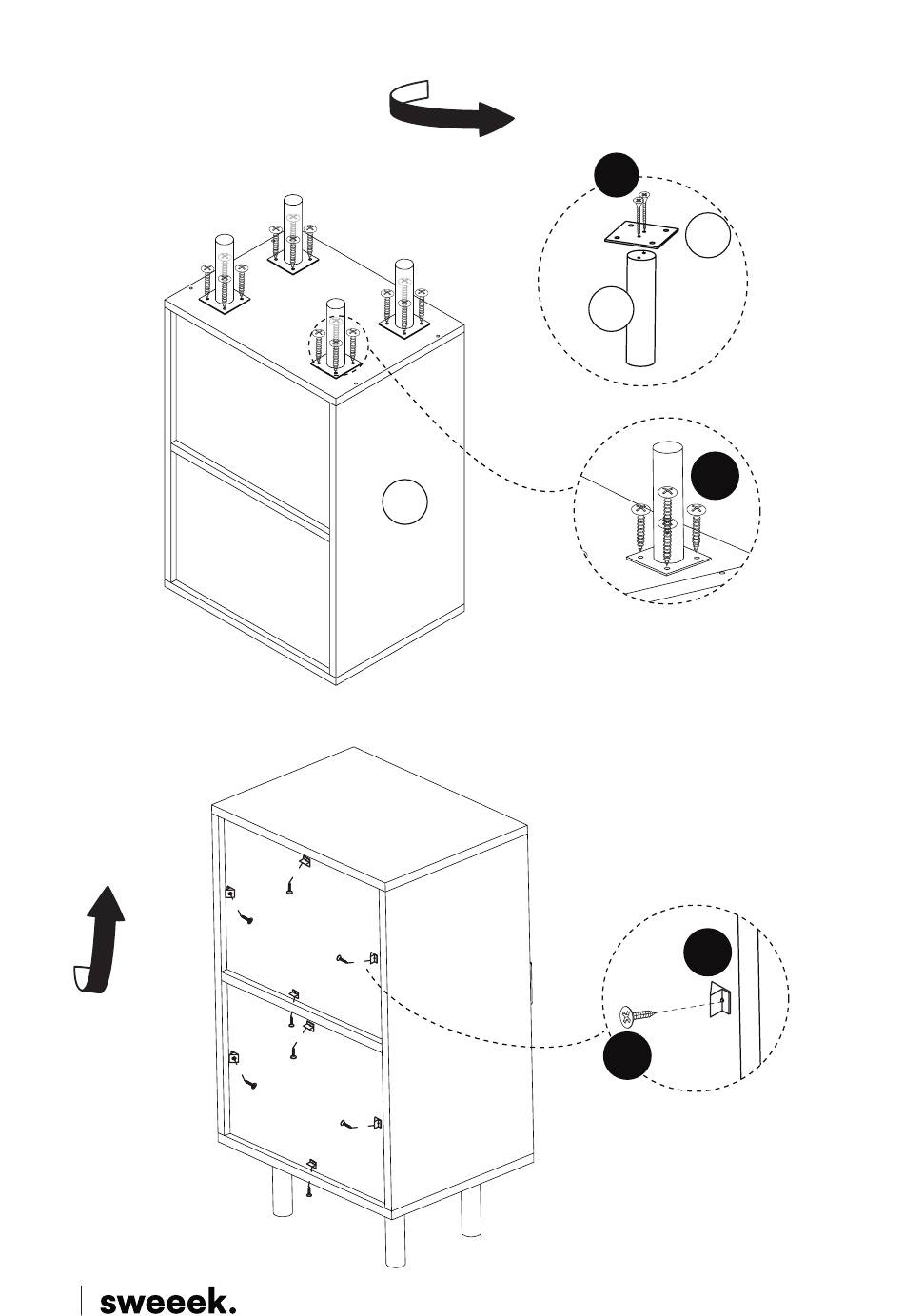 sweeek.