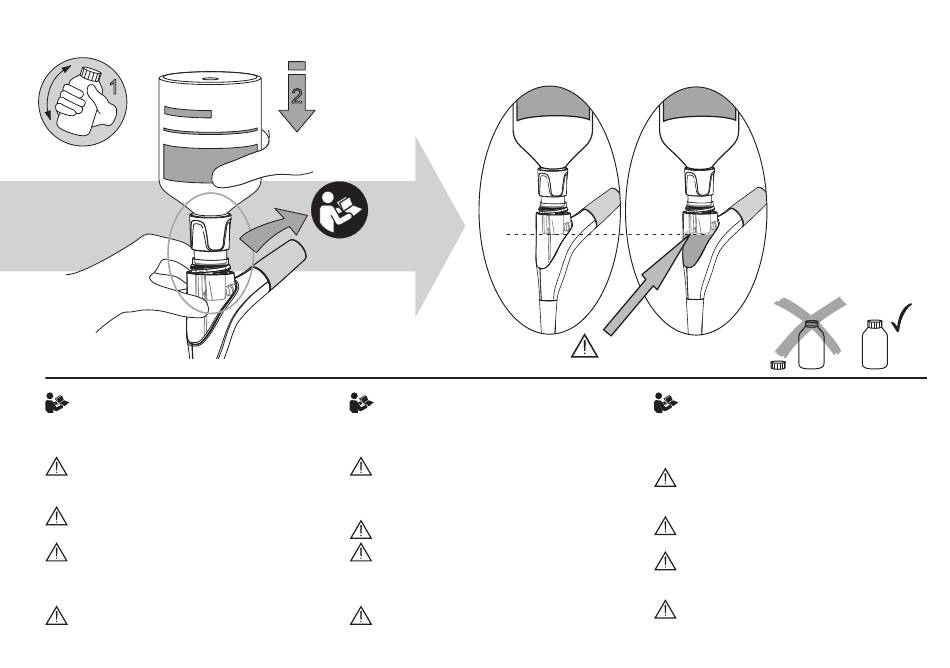 1
2