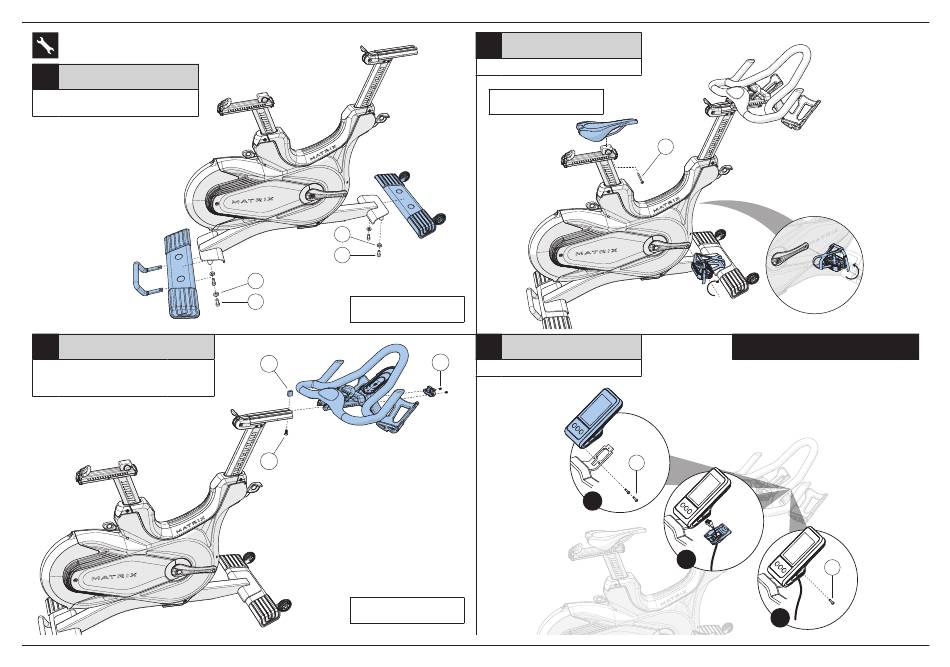 MATRIX

MATRIX

MATRIX

MATRIX

MATRIX

MATRIX