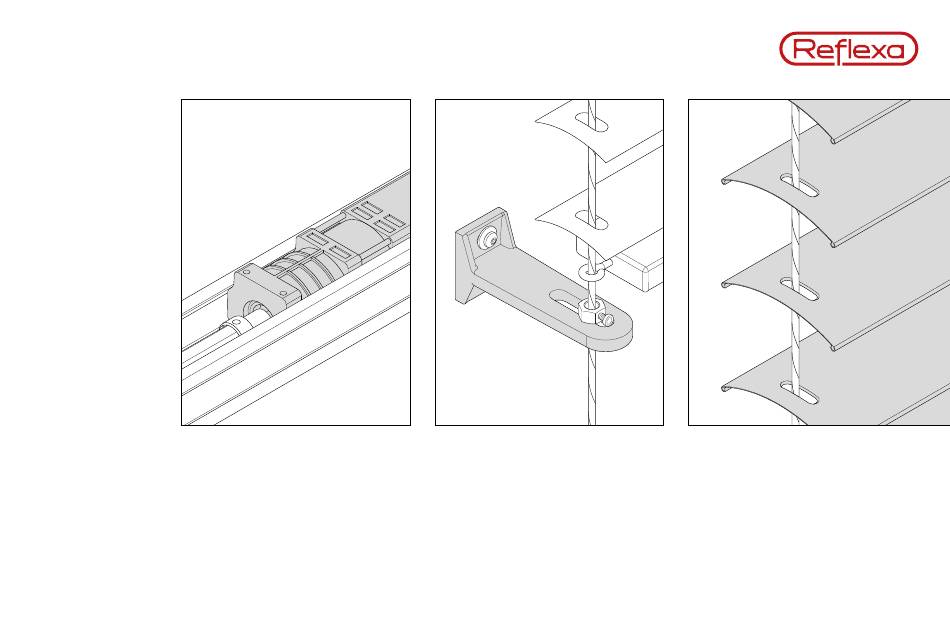 Reflexa