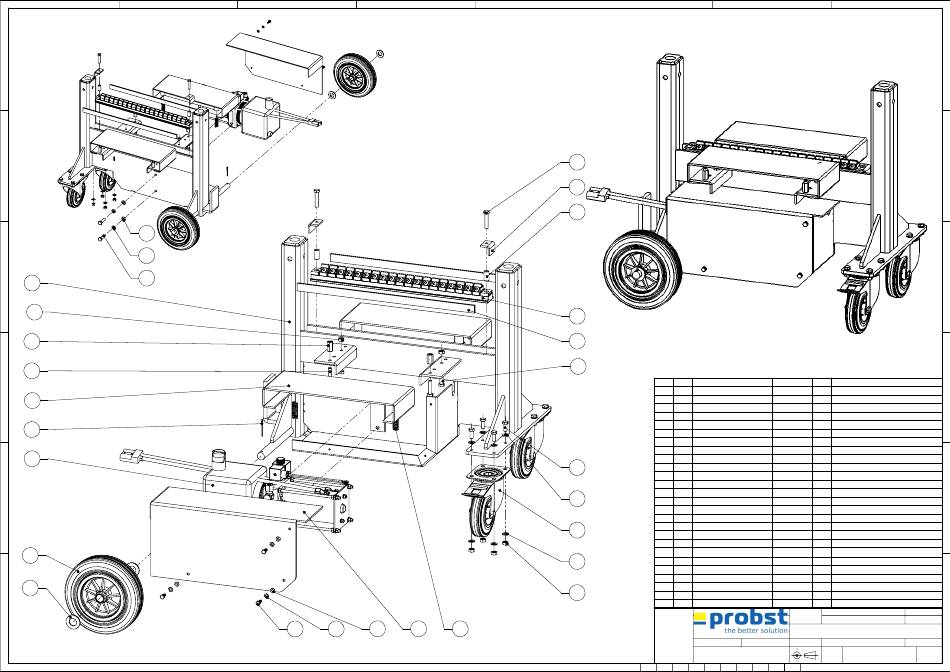 probst
the better solution