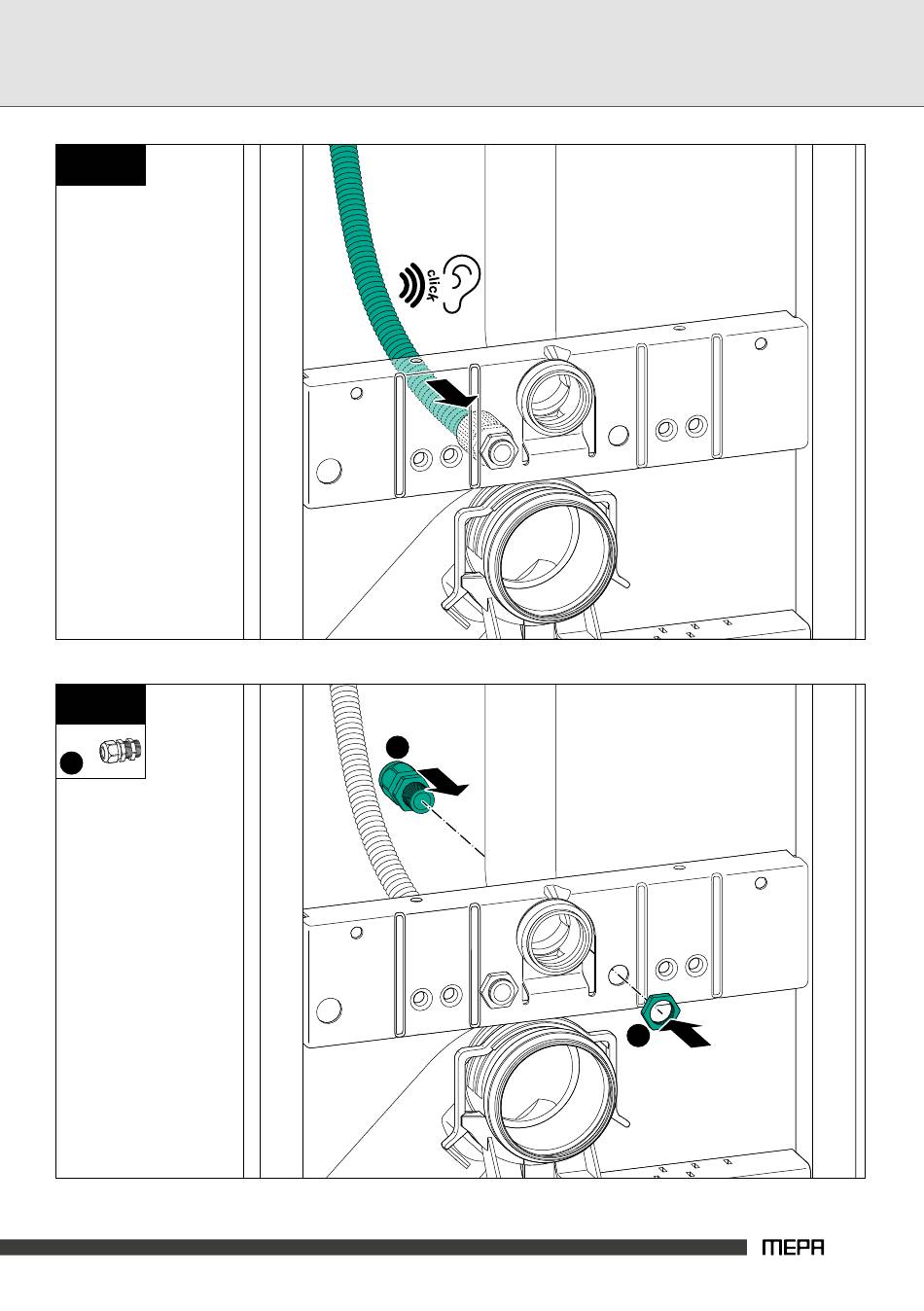 click

MEPA