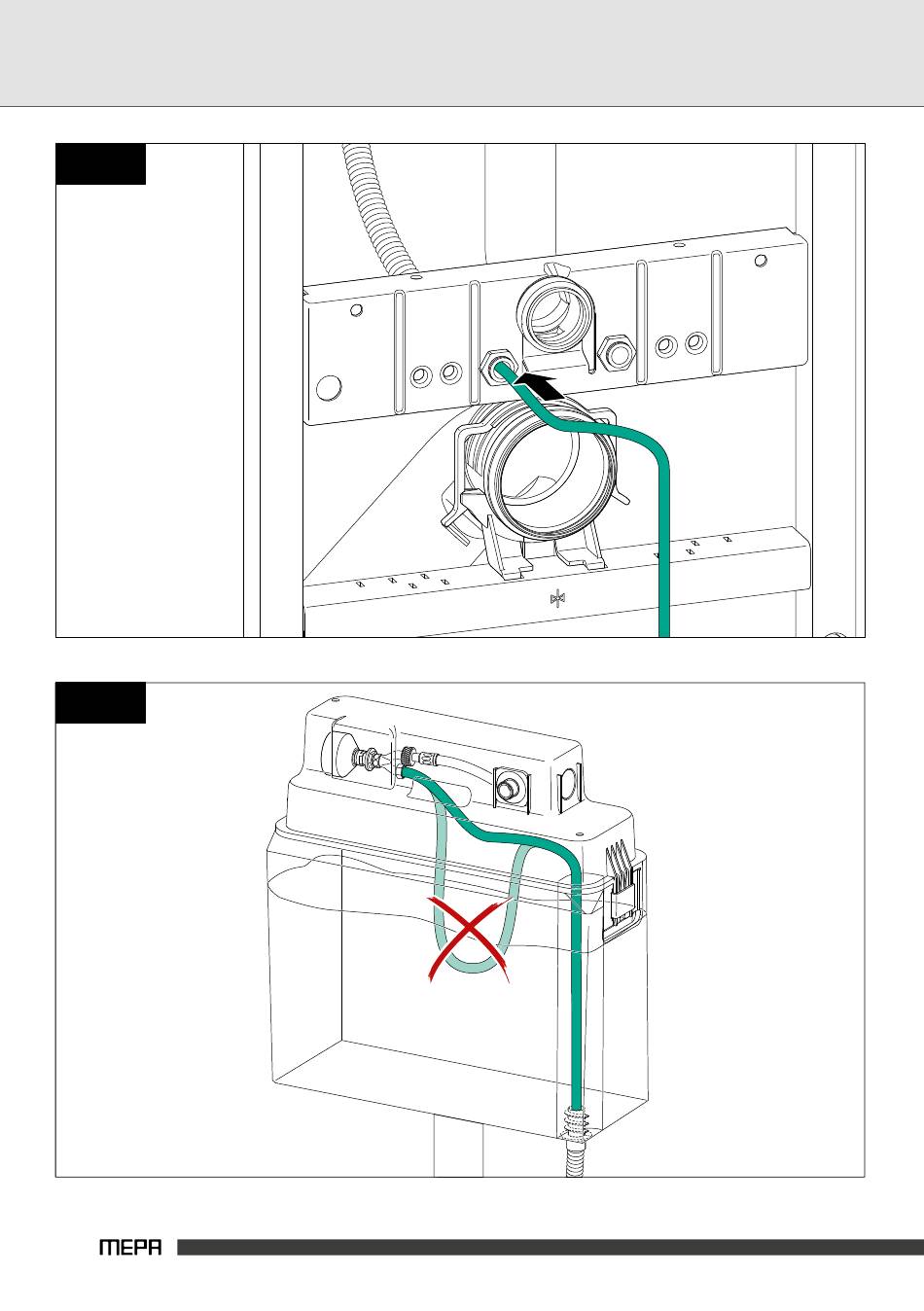 MEPA