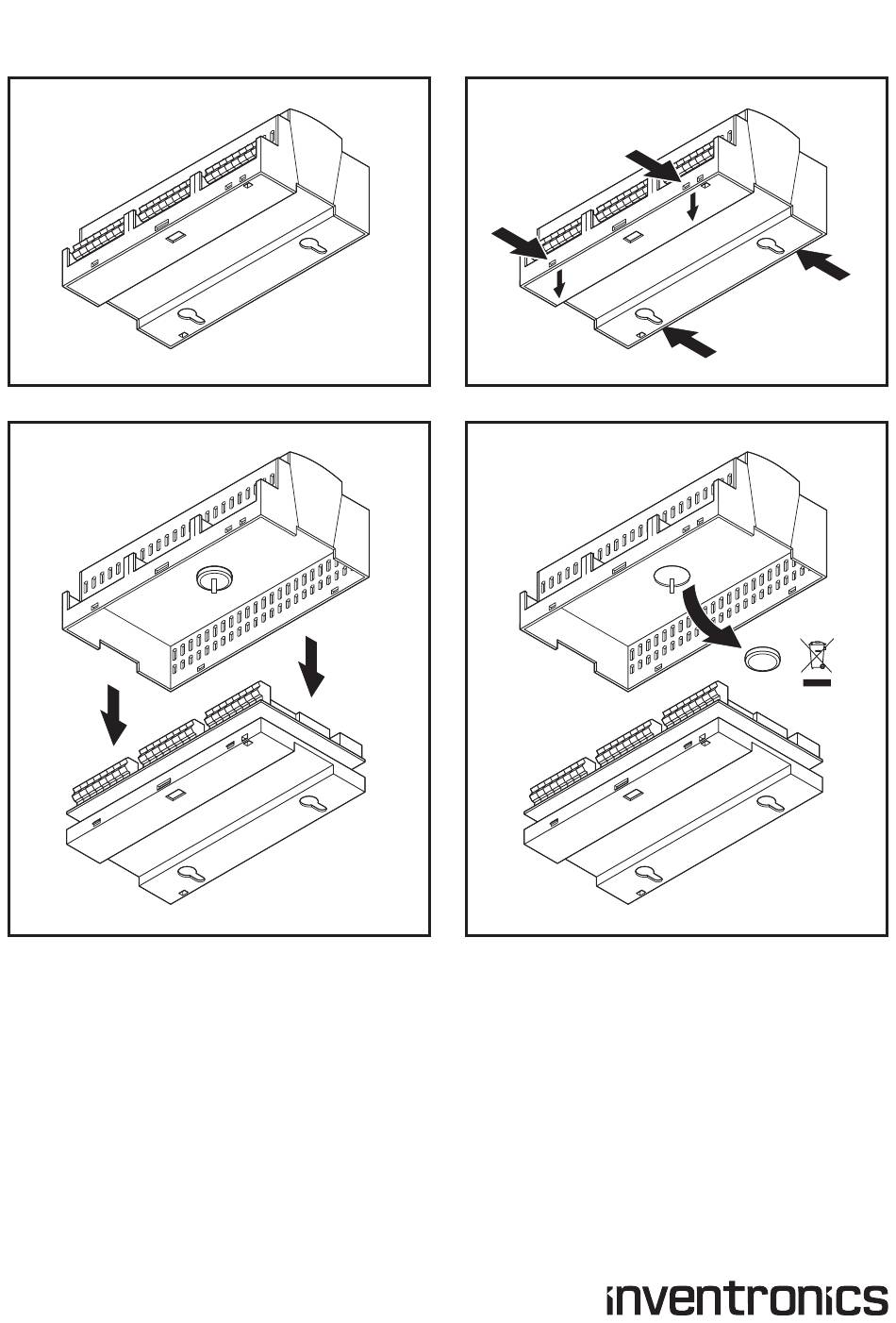 inventronics