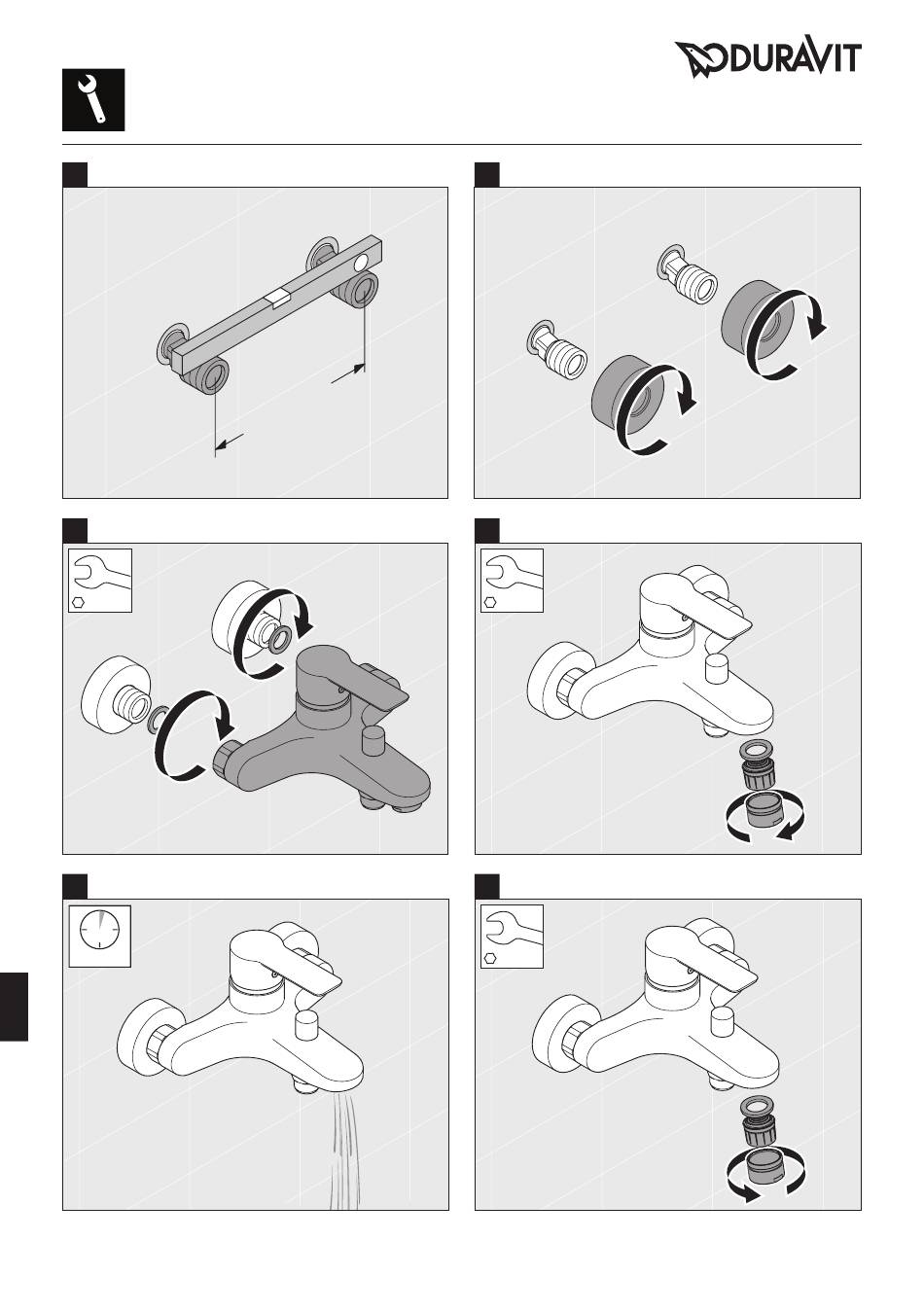 DURAVIT