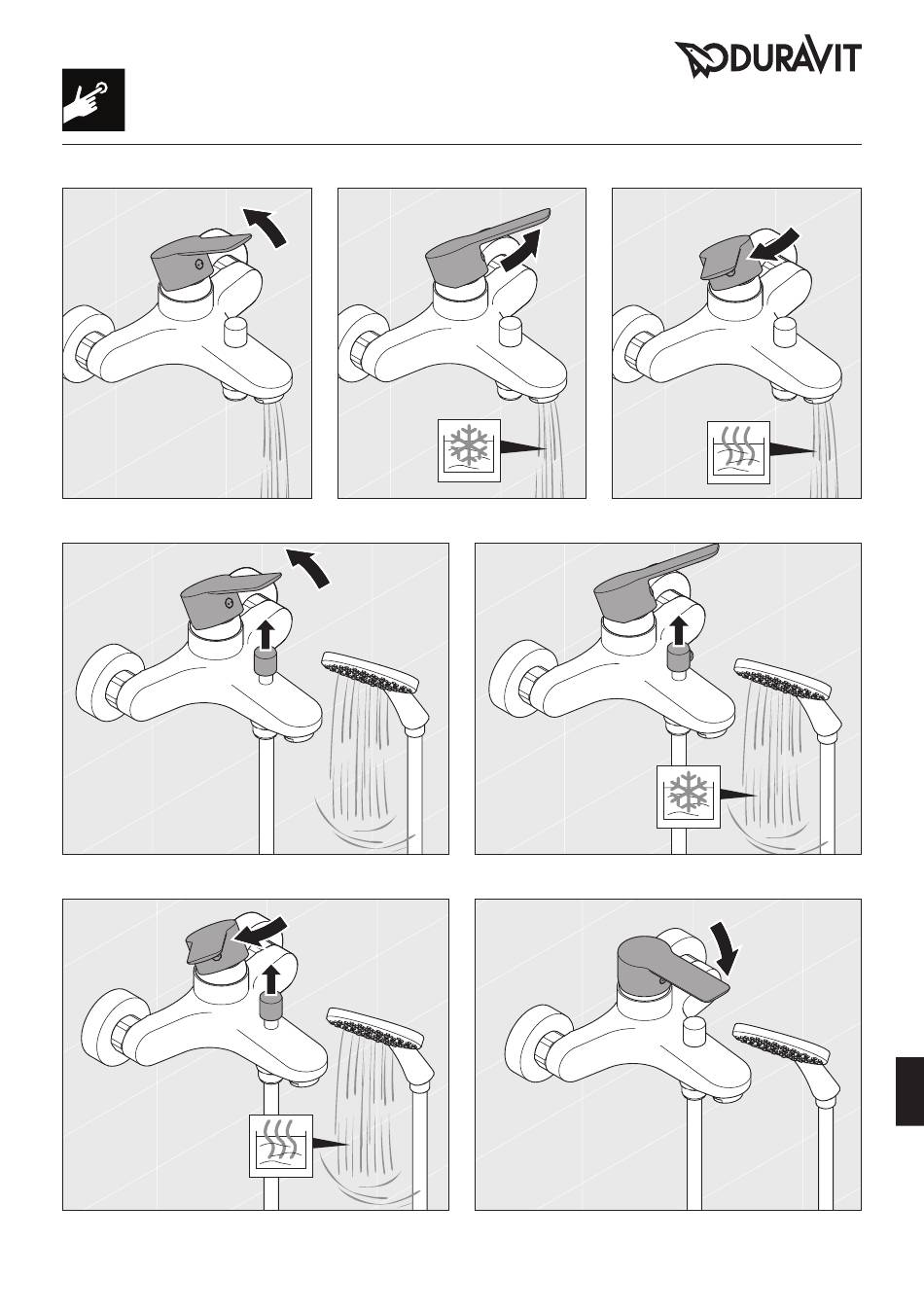 DURAVIT