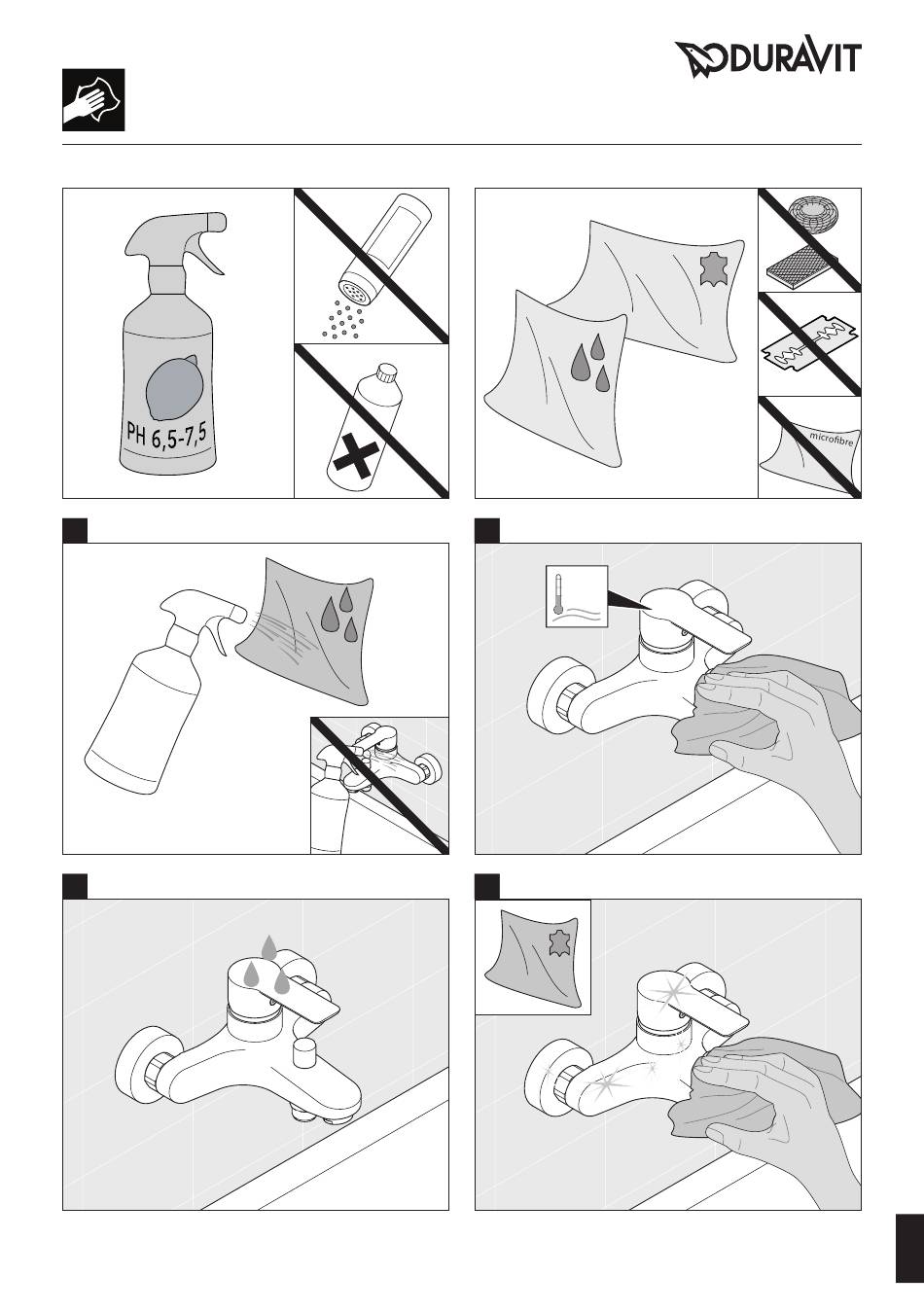 DURAVIT

PH 6,5-7,5

microfibre