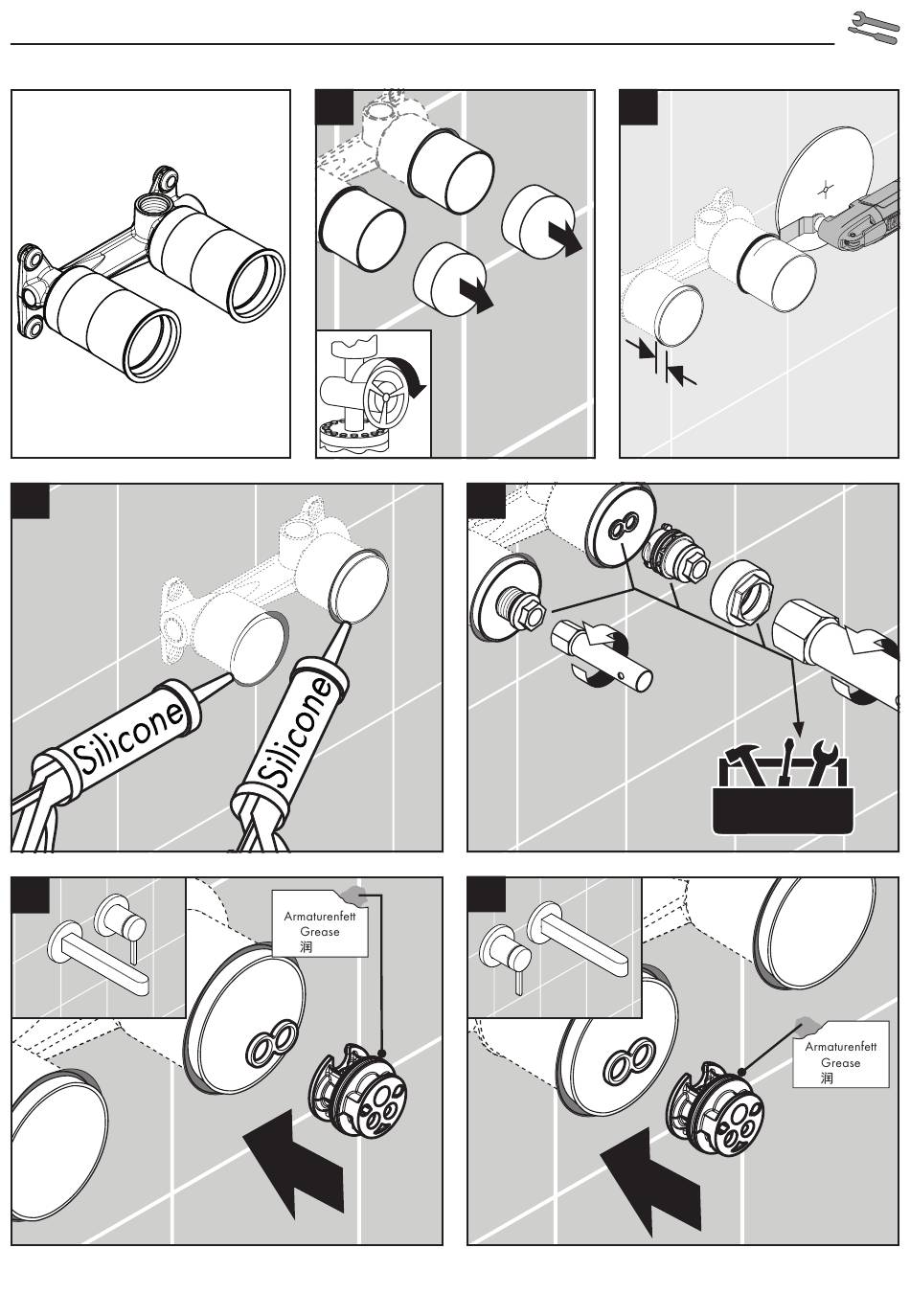 Silicone

Silicone

Armaturenfett
Grease
润

Armaturenfett
Grease
润