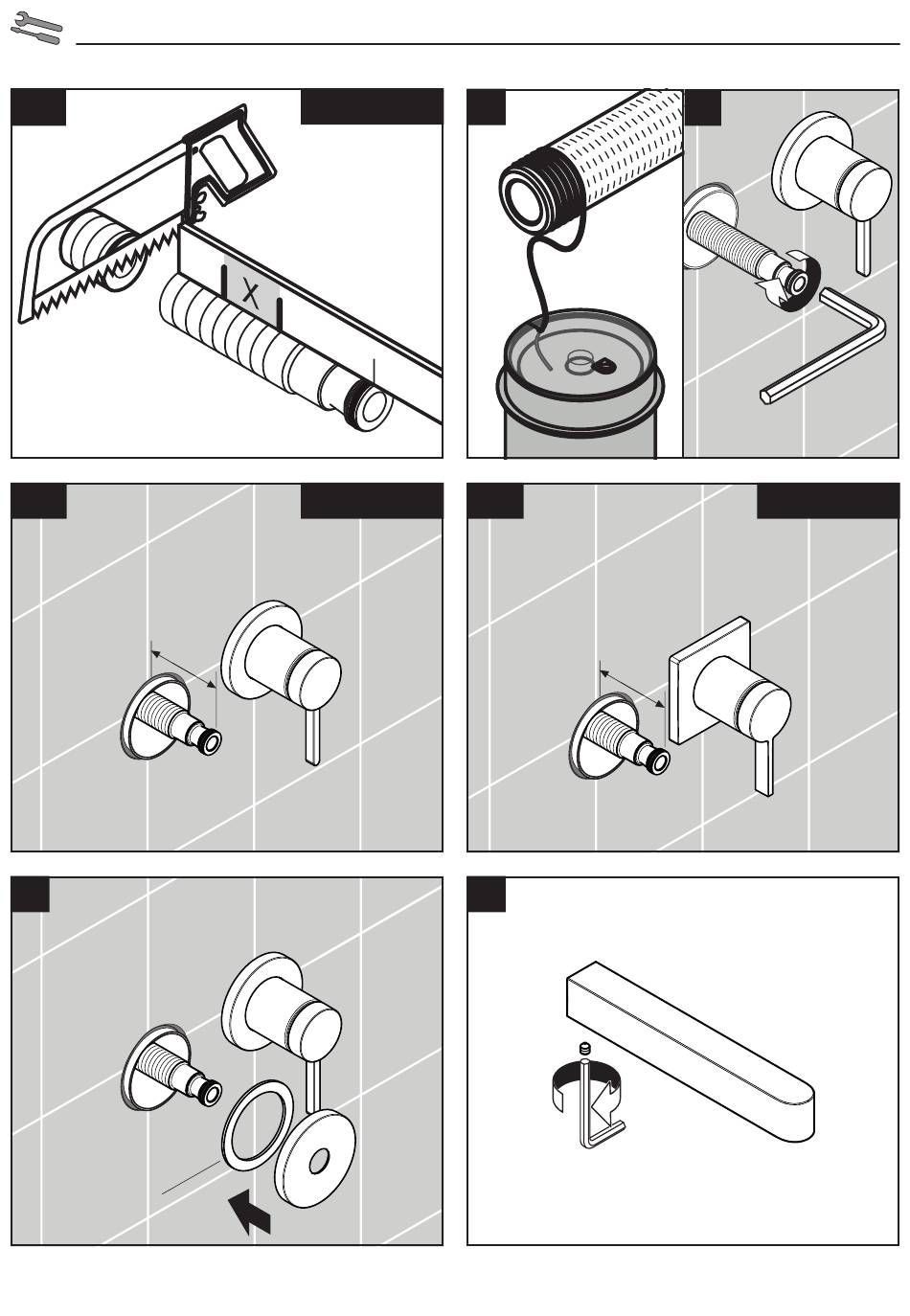 X