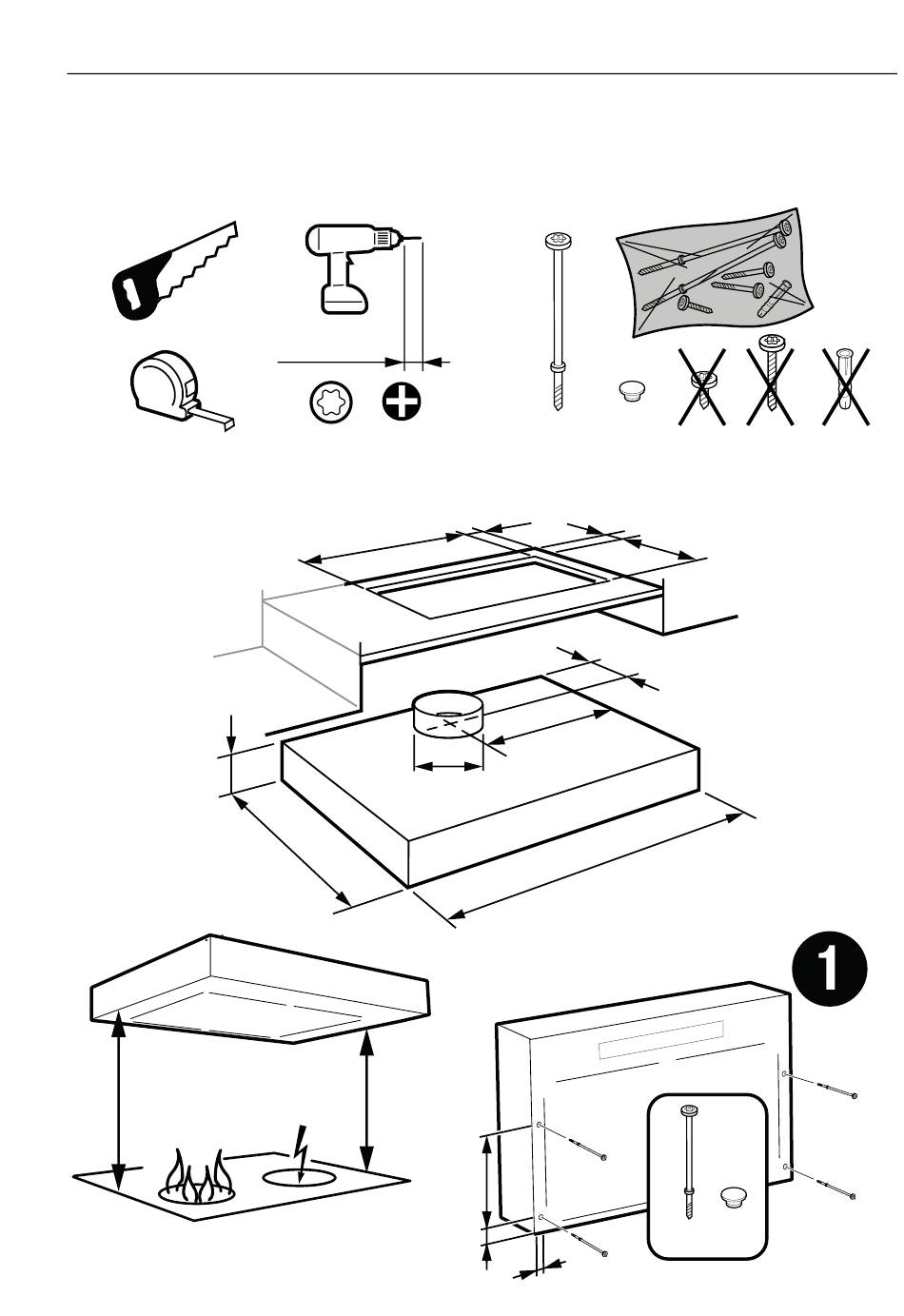 1