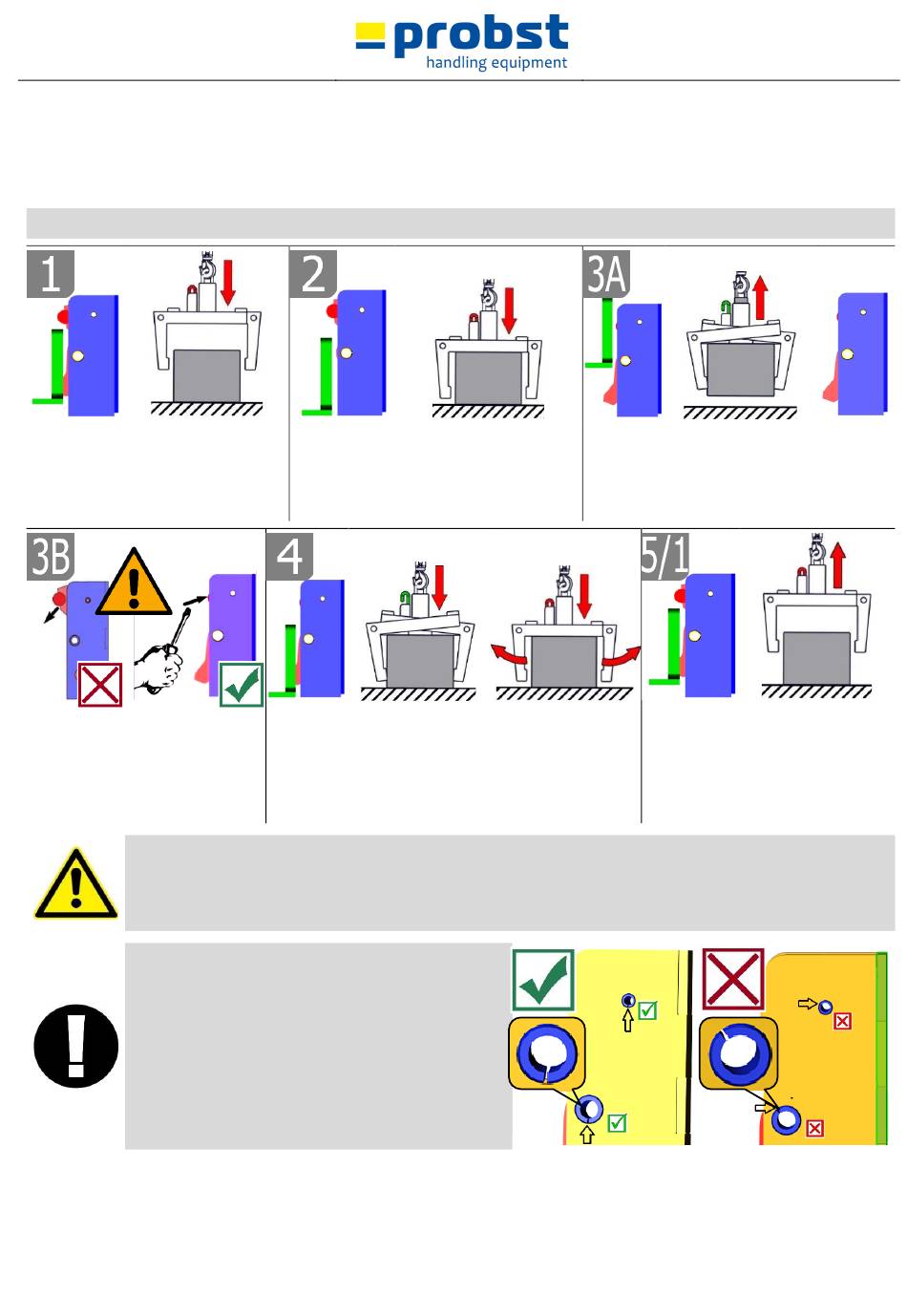 probst
handling equipment

1

2

3A

3B

4

5/1