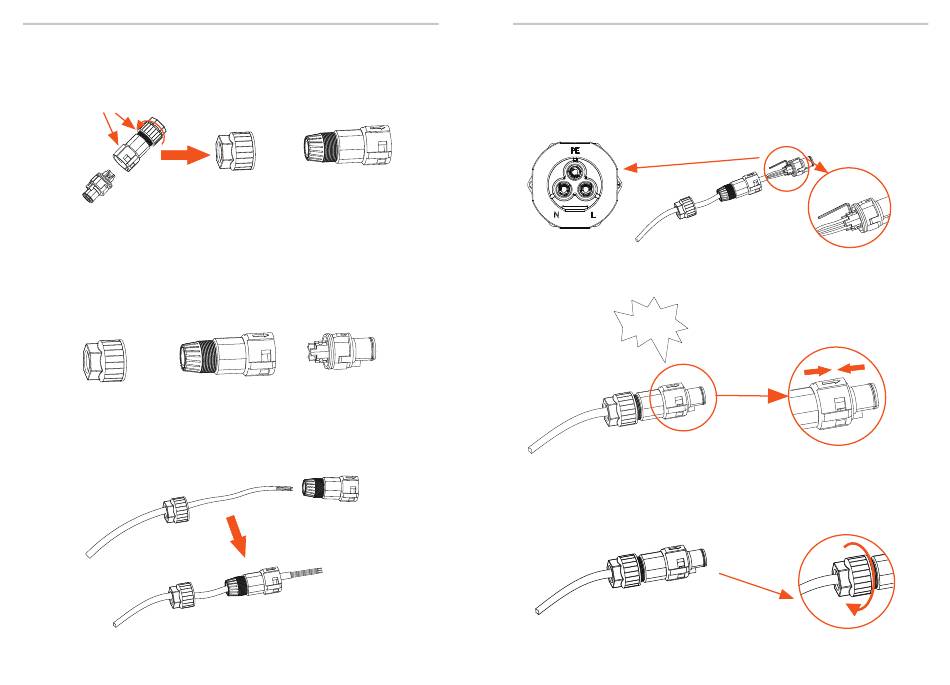 PE

N

L