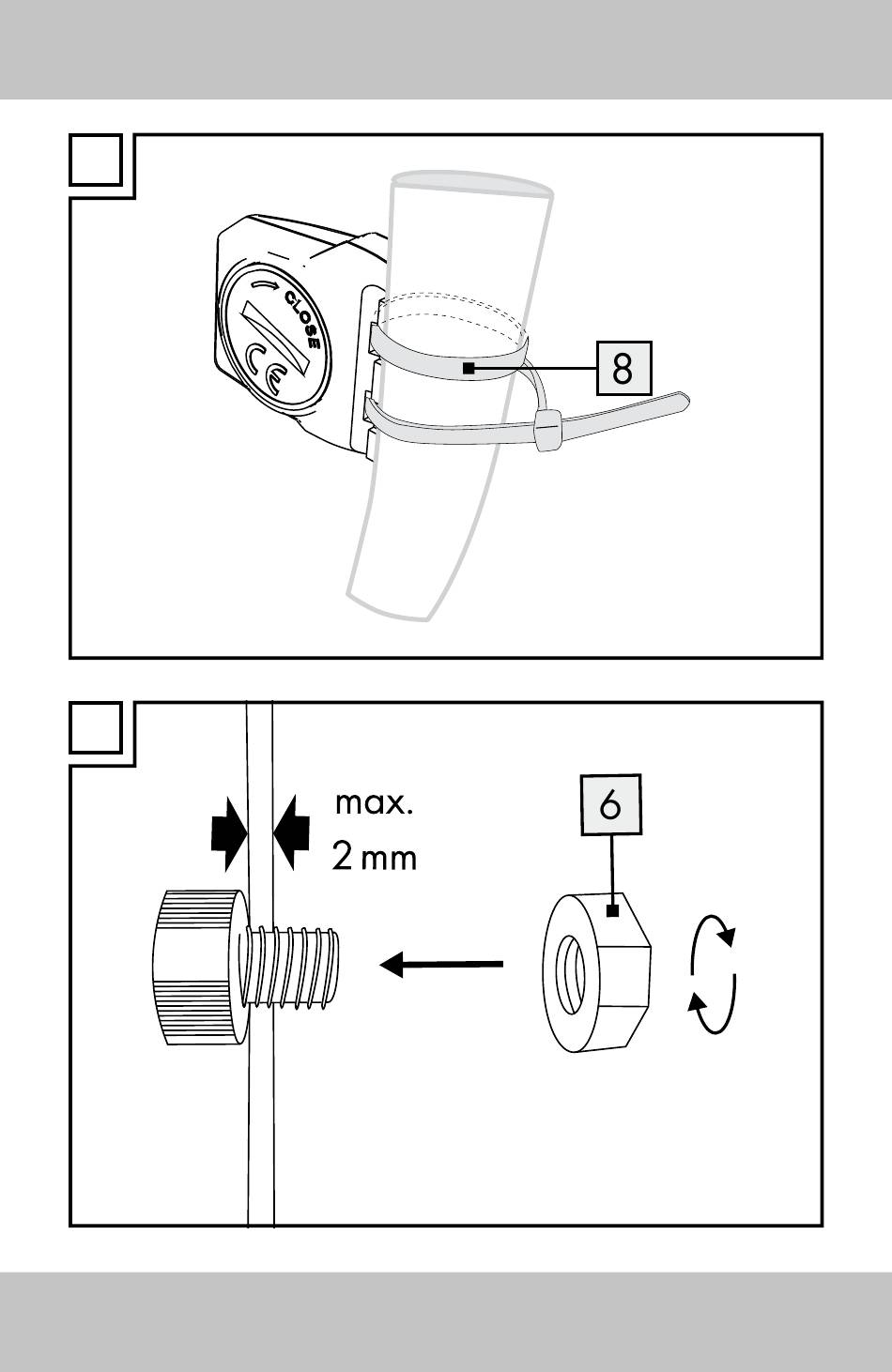 CLOSE
CE
8
max.
2 mm
6