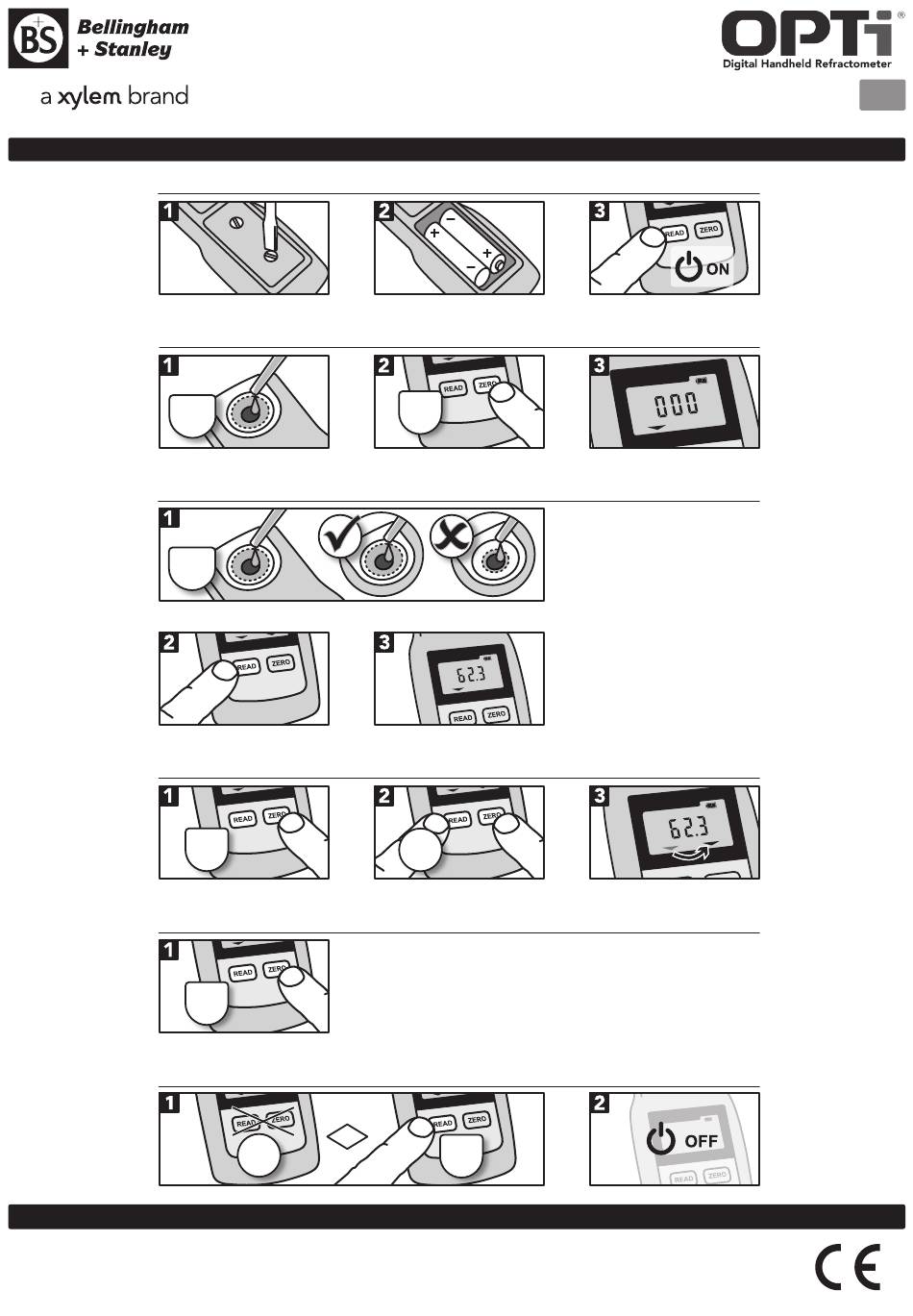 BS Bellingham + Stanley

a xylem brand

OPTi®
Digital Handheld Refractometer

1

2
+
−
+
−

3
READ
ZERO
ON

1

2
READ
ZERO

3
000

1

2
READ
ZERO

3
62.3
READ
ZERO

1
READ
ZERO

2
READ
ZERO

3
62.3

1
READ
ZERO

1
READ
ZERO
READ
ZERO

2
OFF
READ
ZERO

CE