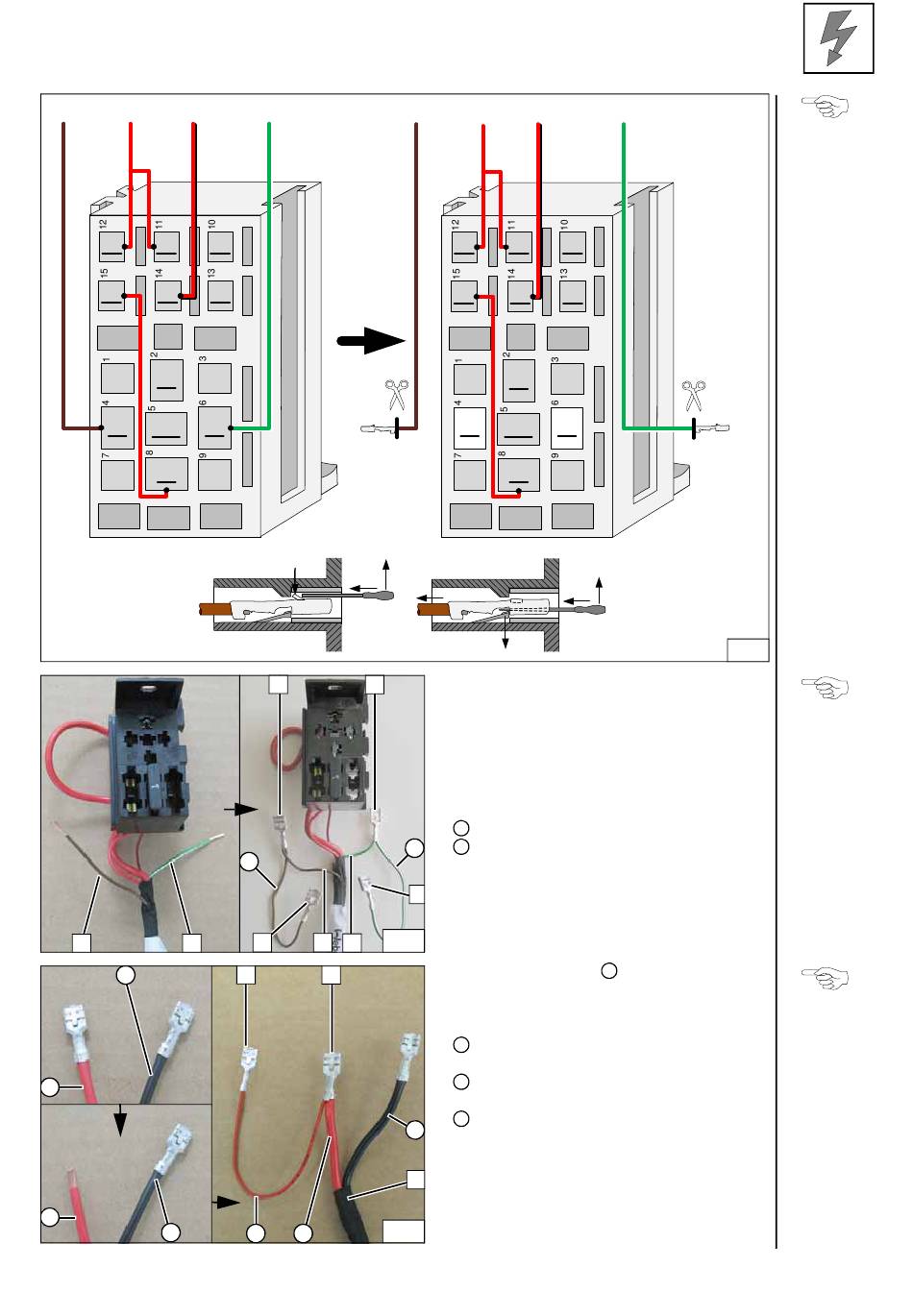 12 11 10
15 14 13
1 2 3
4 5 6
7 8 9

12 11 10
15 14 13
1 2 3
4 5 6
7 8 9