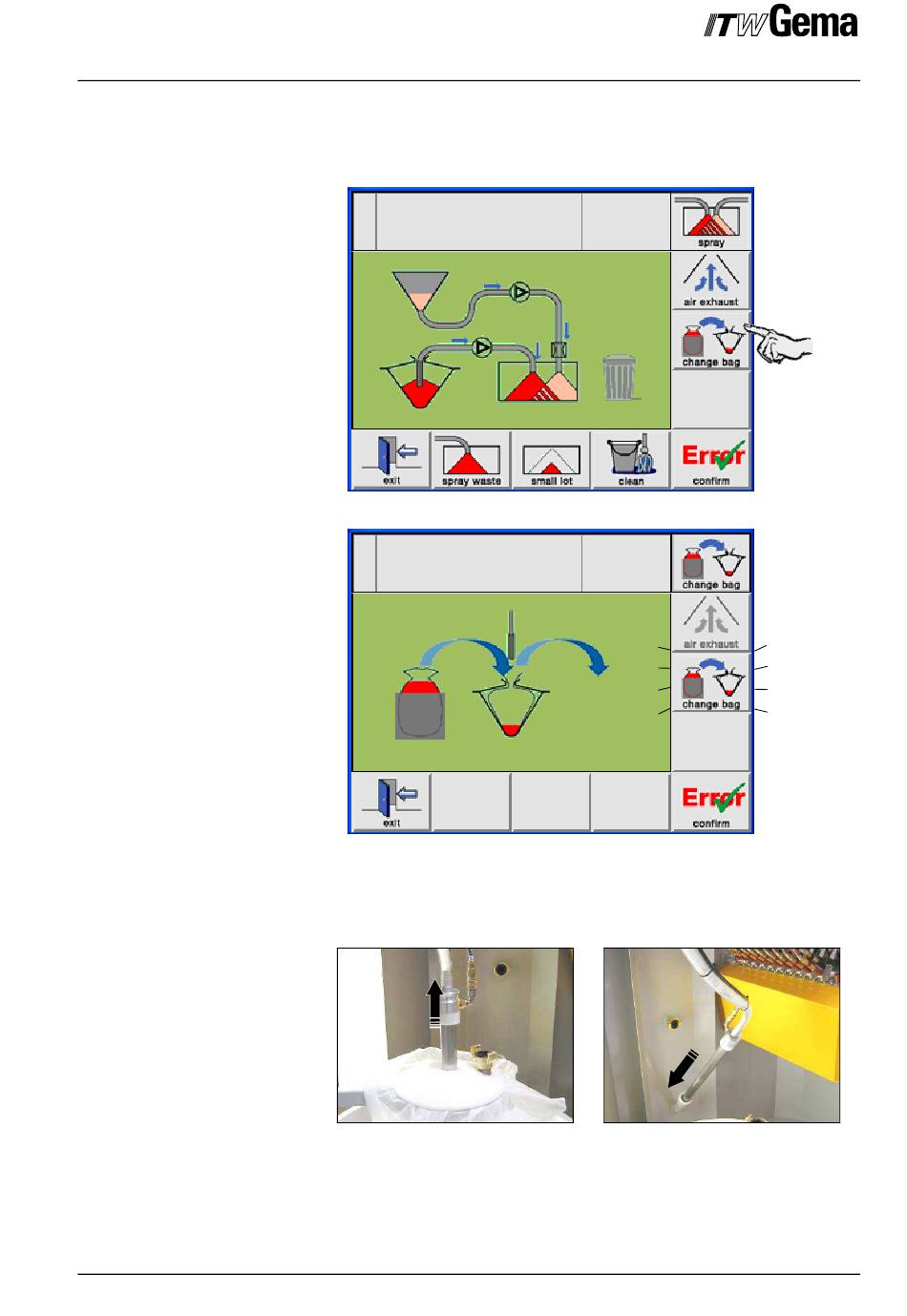 ITW Gema

spray

air exhaust

change bag

exit

spray waste

small lot

clean

Error

confirm

change bag

air exhaust

change bag

exit

Error

confirm