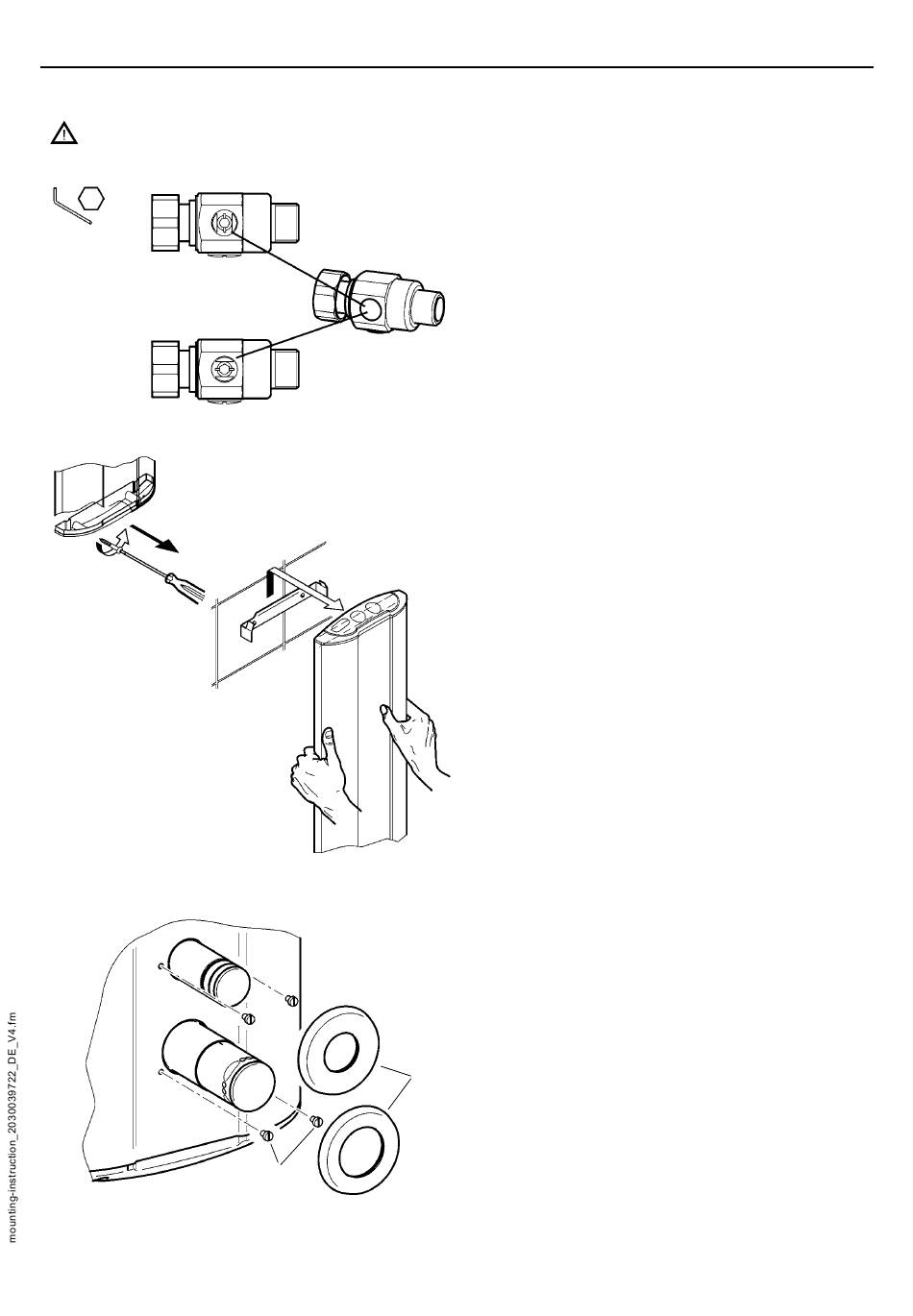 mounting-instruction_2030039722_DE_V4.fm