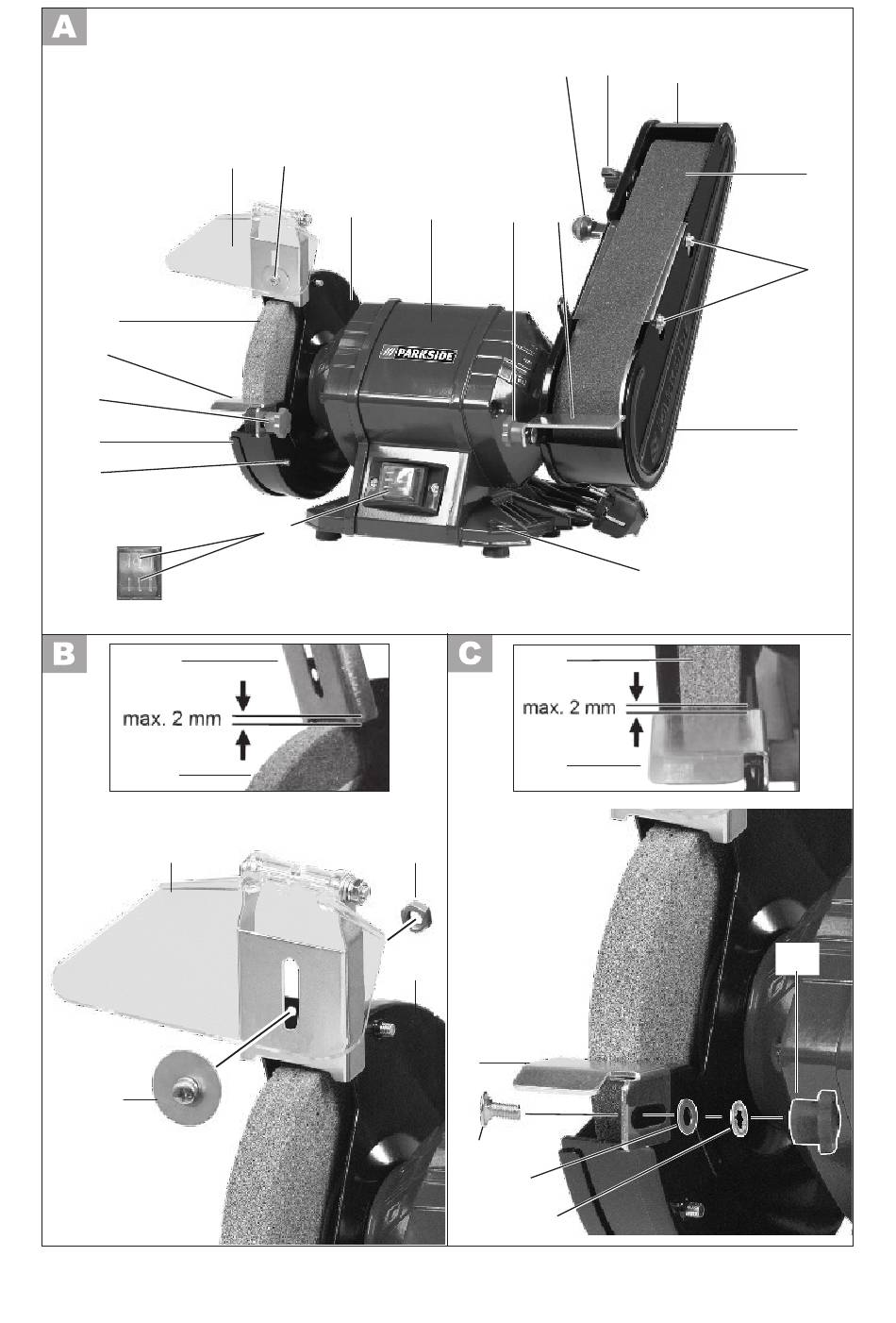 A

PARKSIDE

B

max. 2 mm

C

max. 2 mm