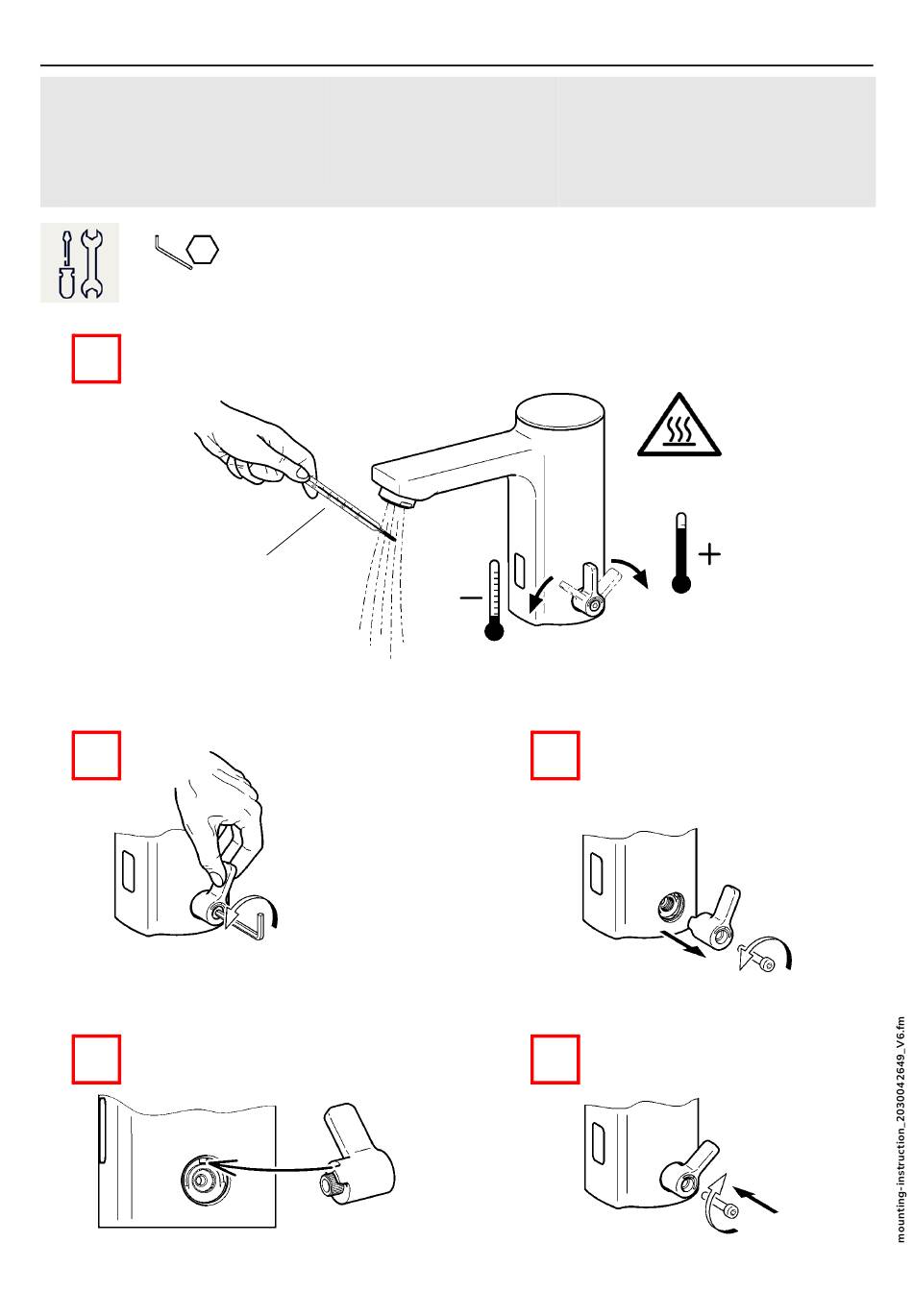 mounting-instruction_2030042649_V6.fm