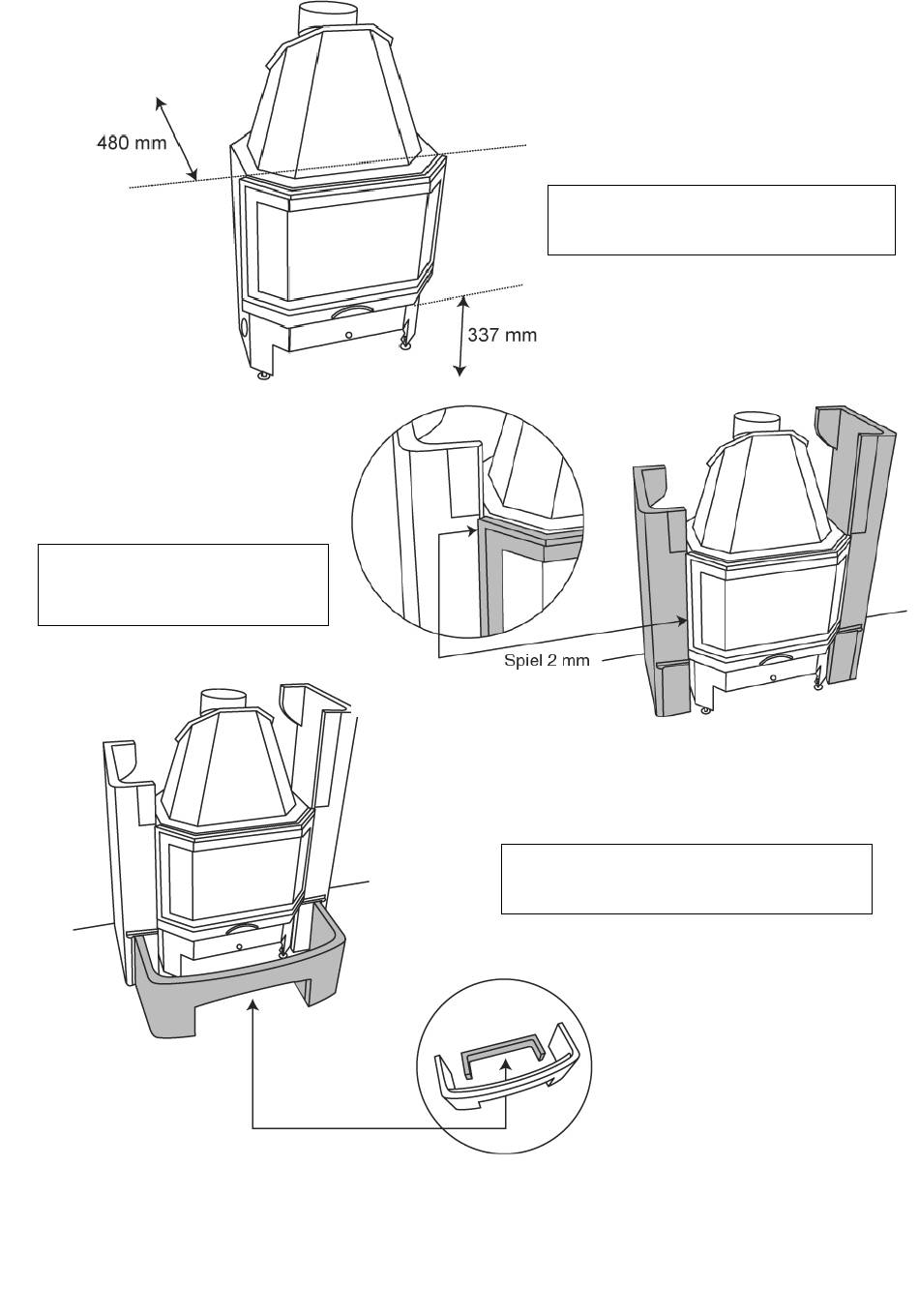 480 mm

337 mm

Spiel 2 mm