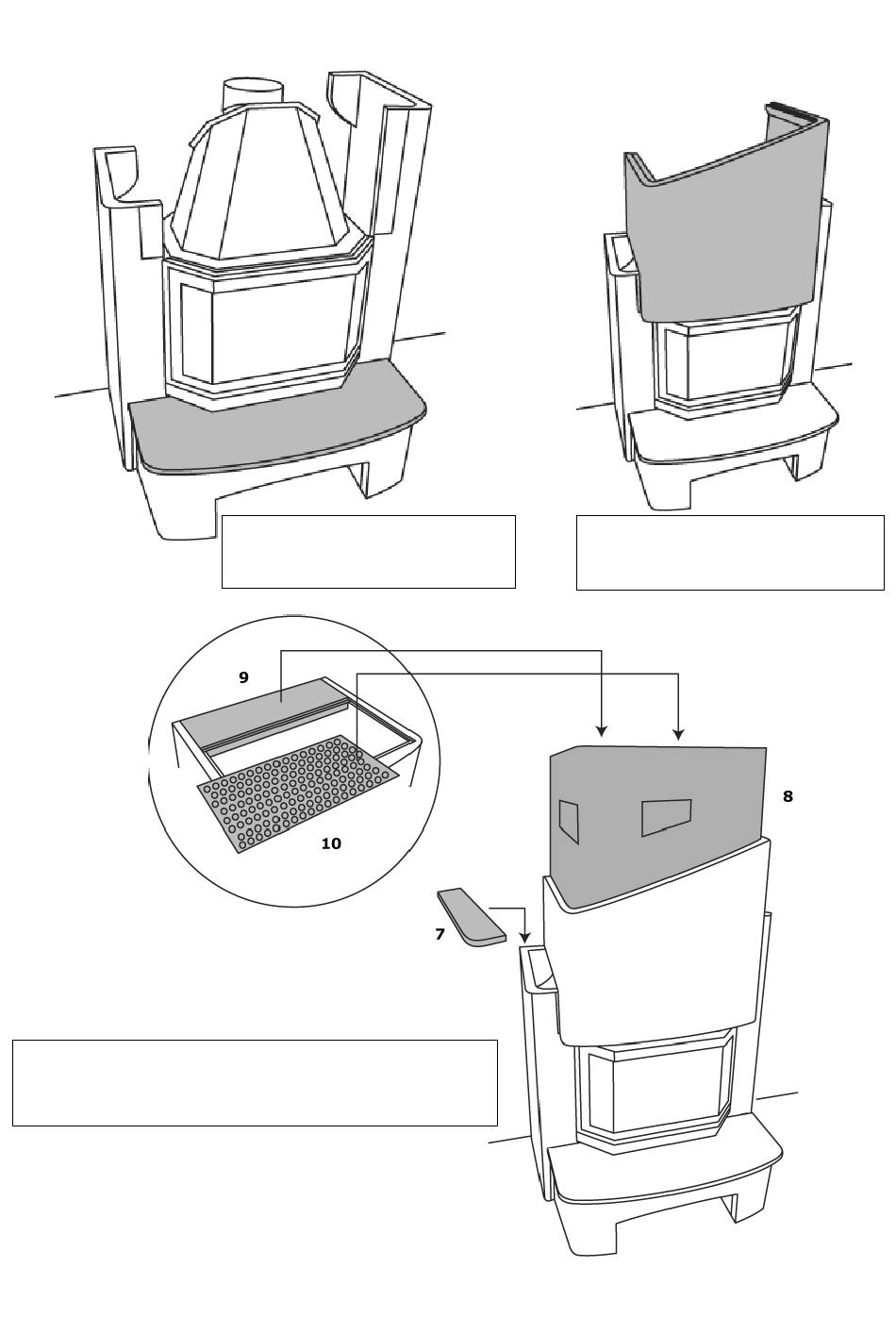 9

10

8

7