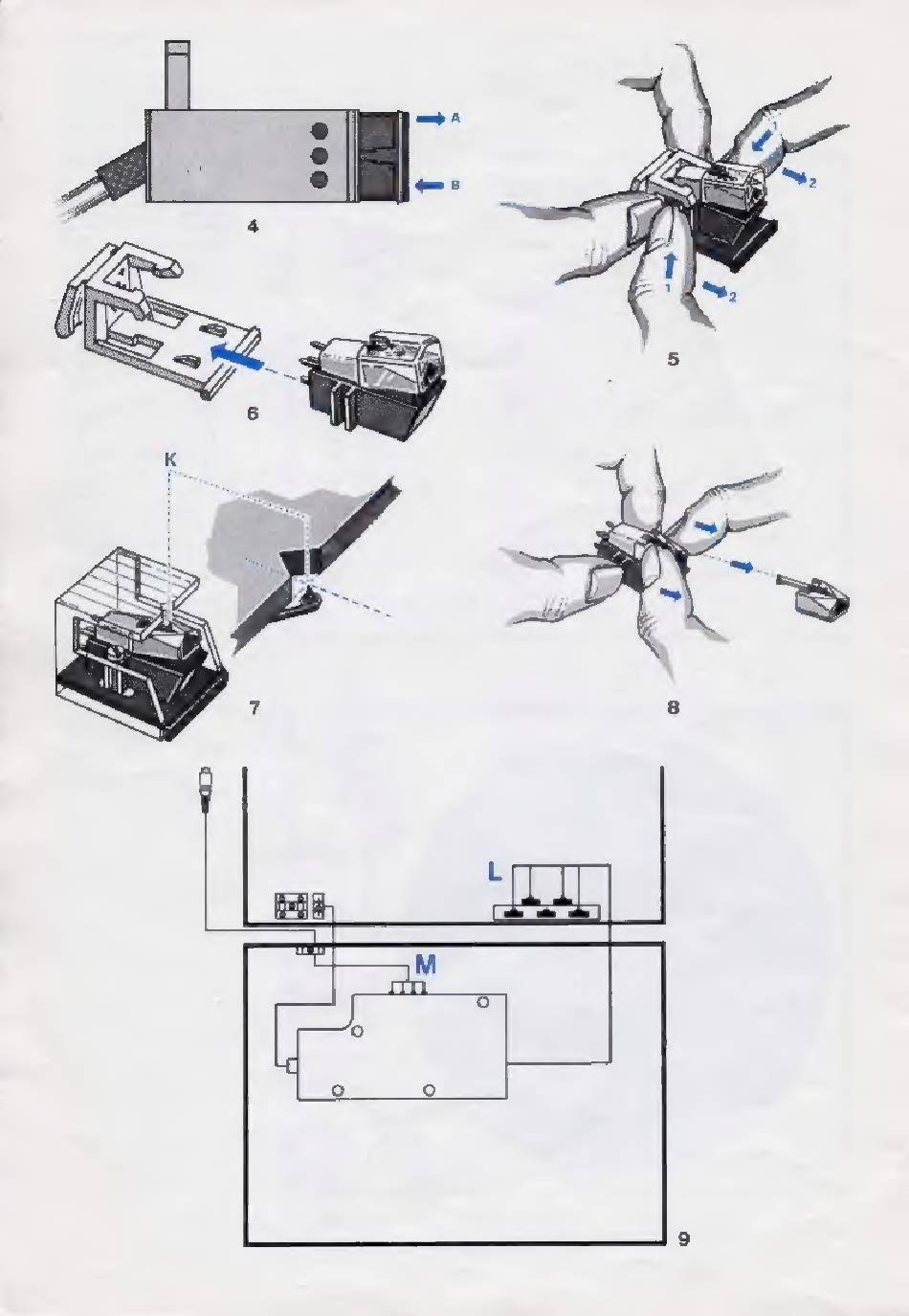 A
B
4

1
2
1
2
5

6

K

7

8

L

M

9