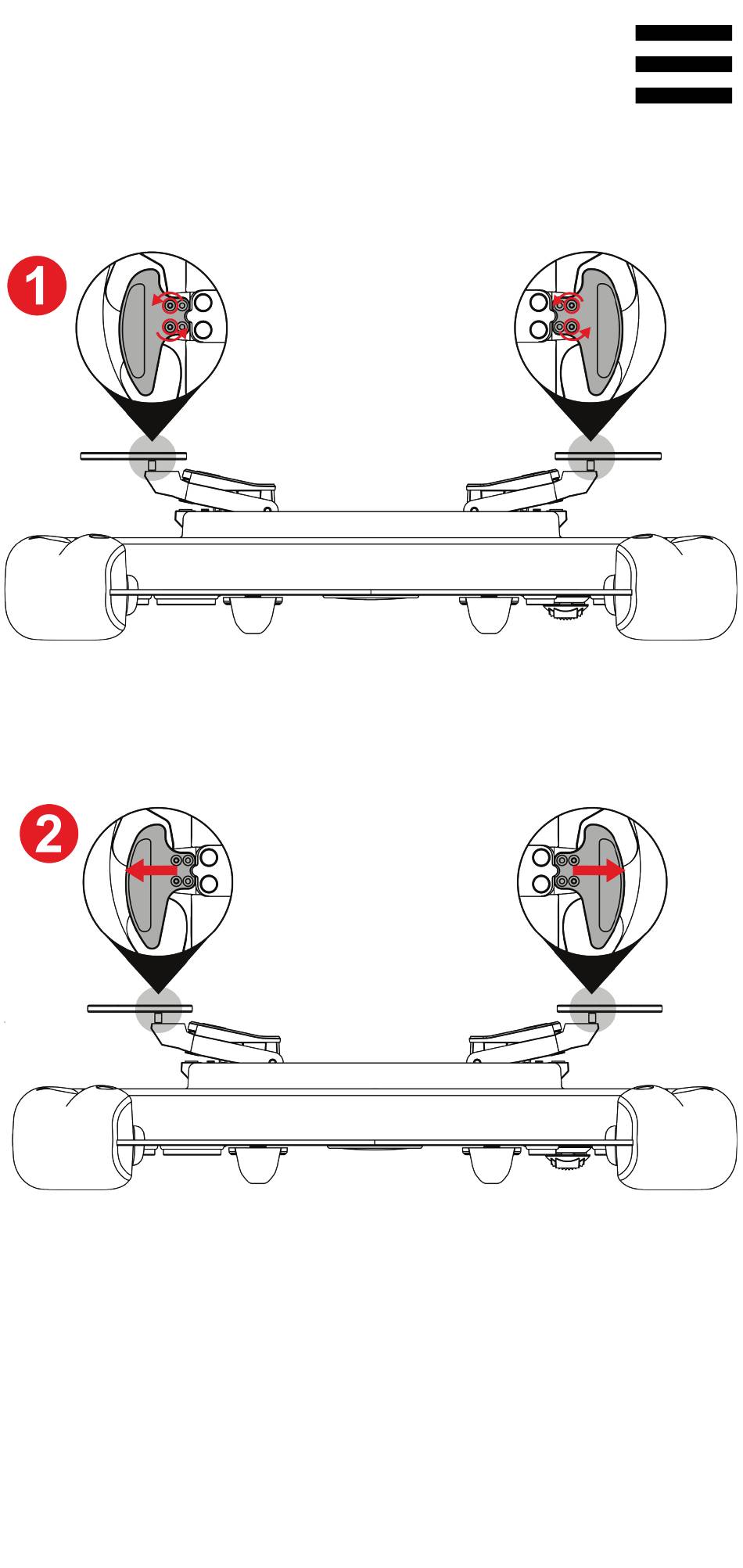 1

2