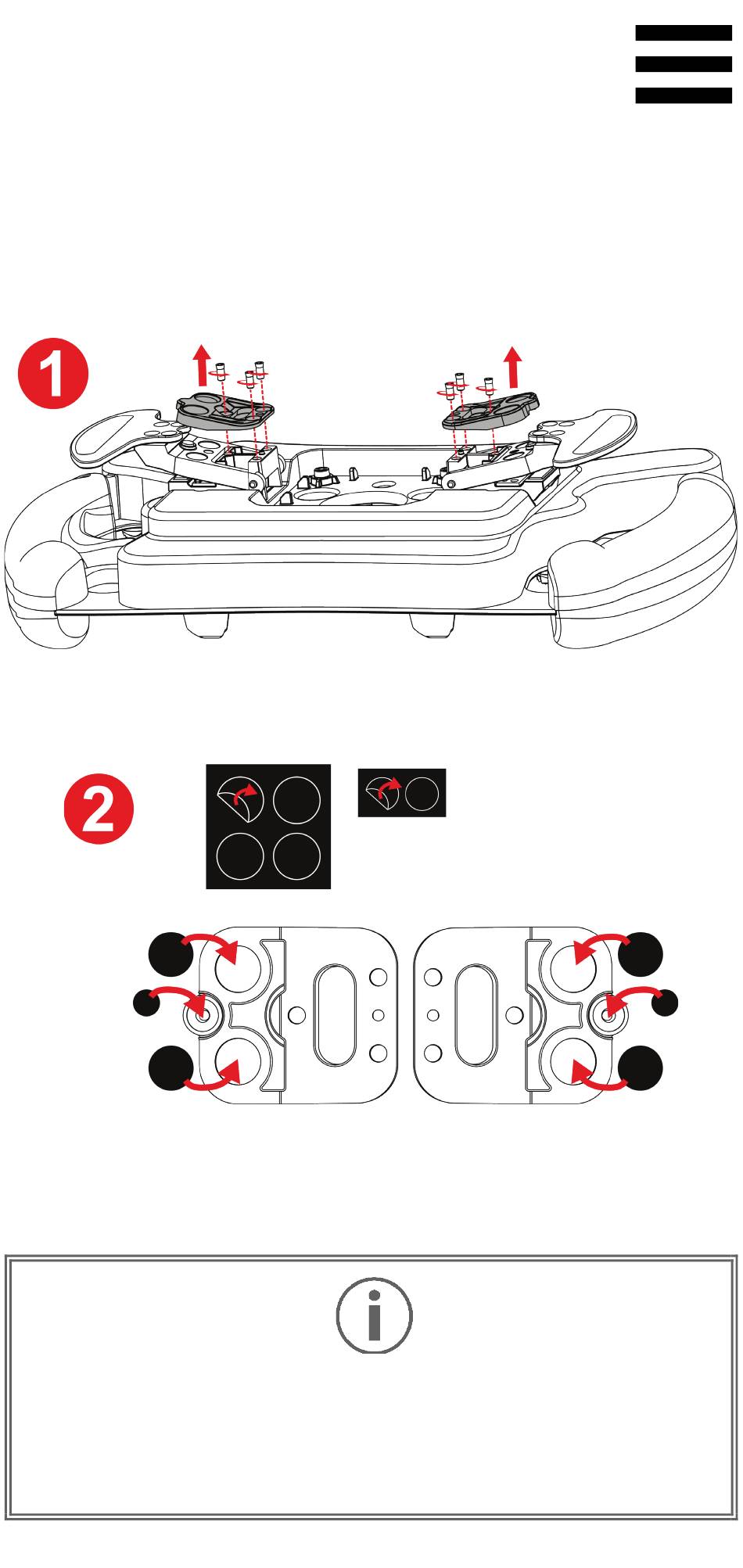 1

2