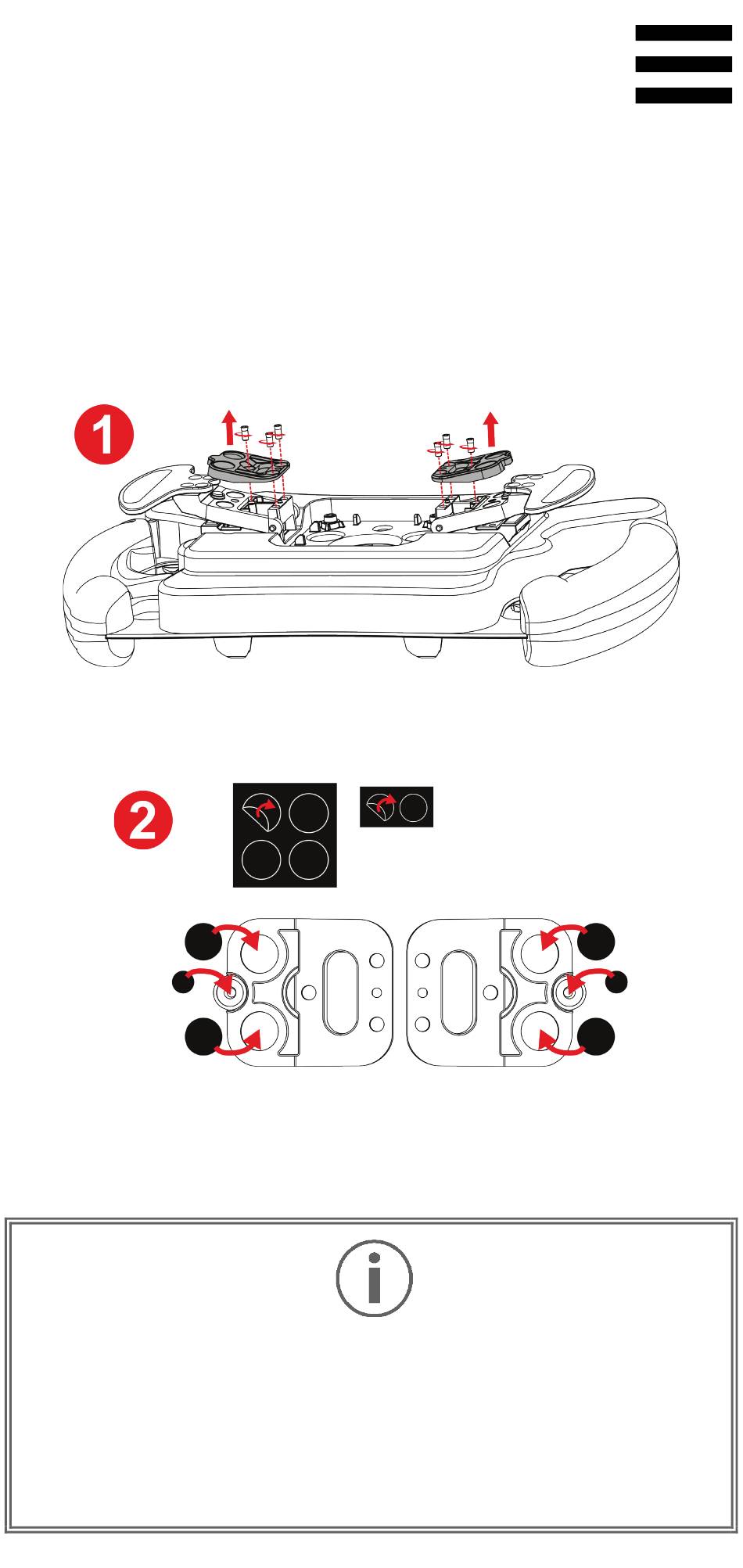 1

2