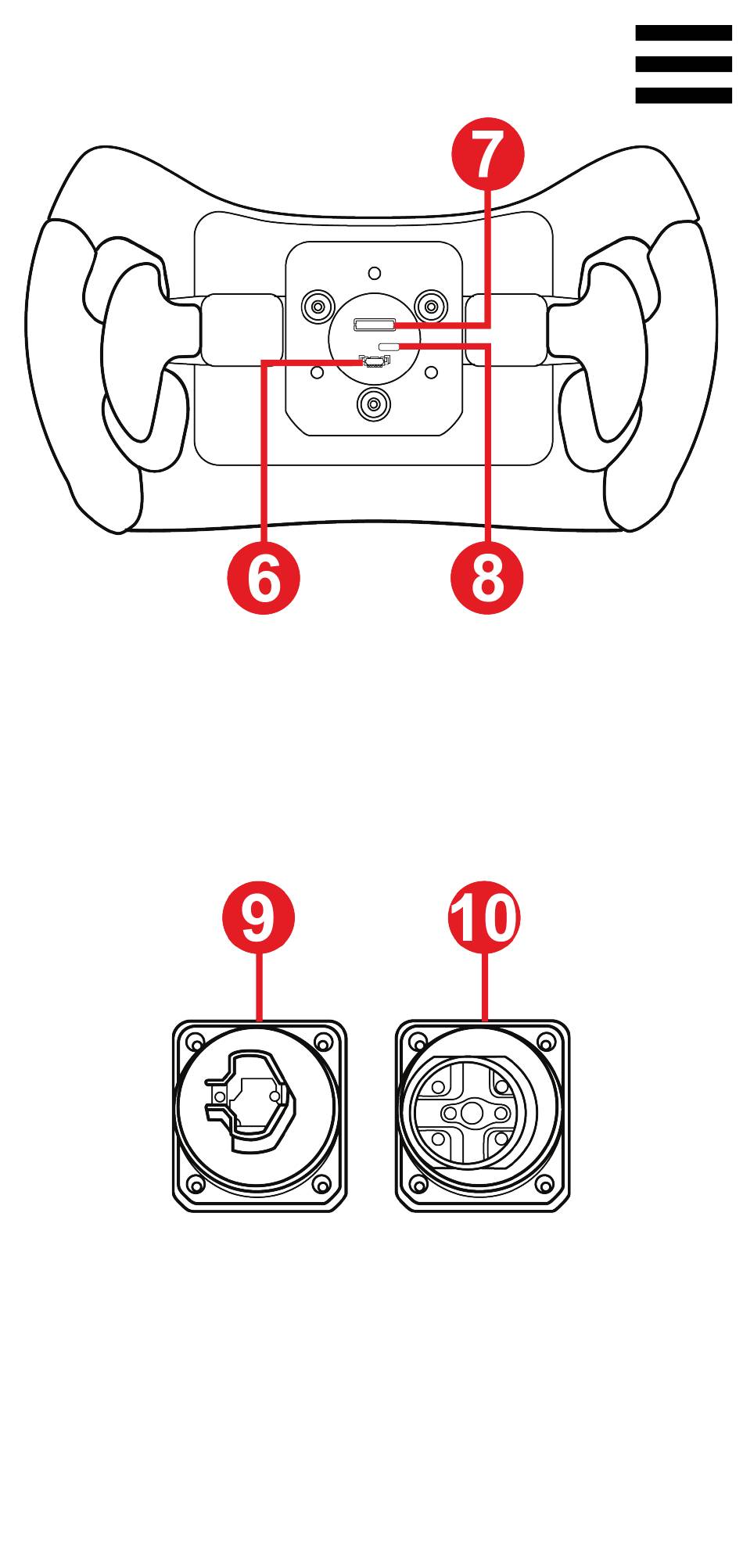 7
6
8
9
10