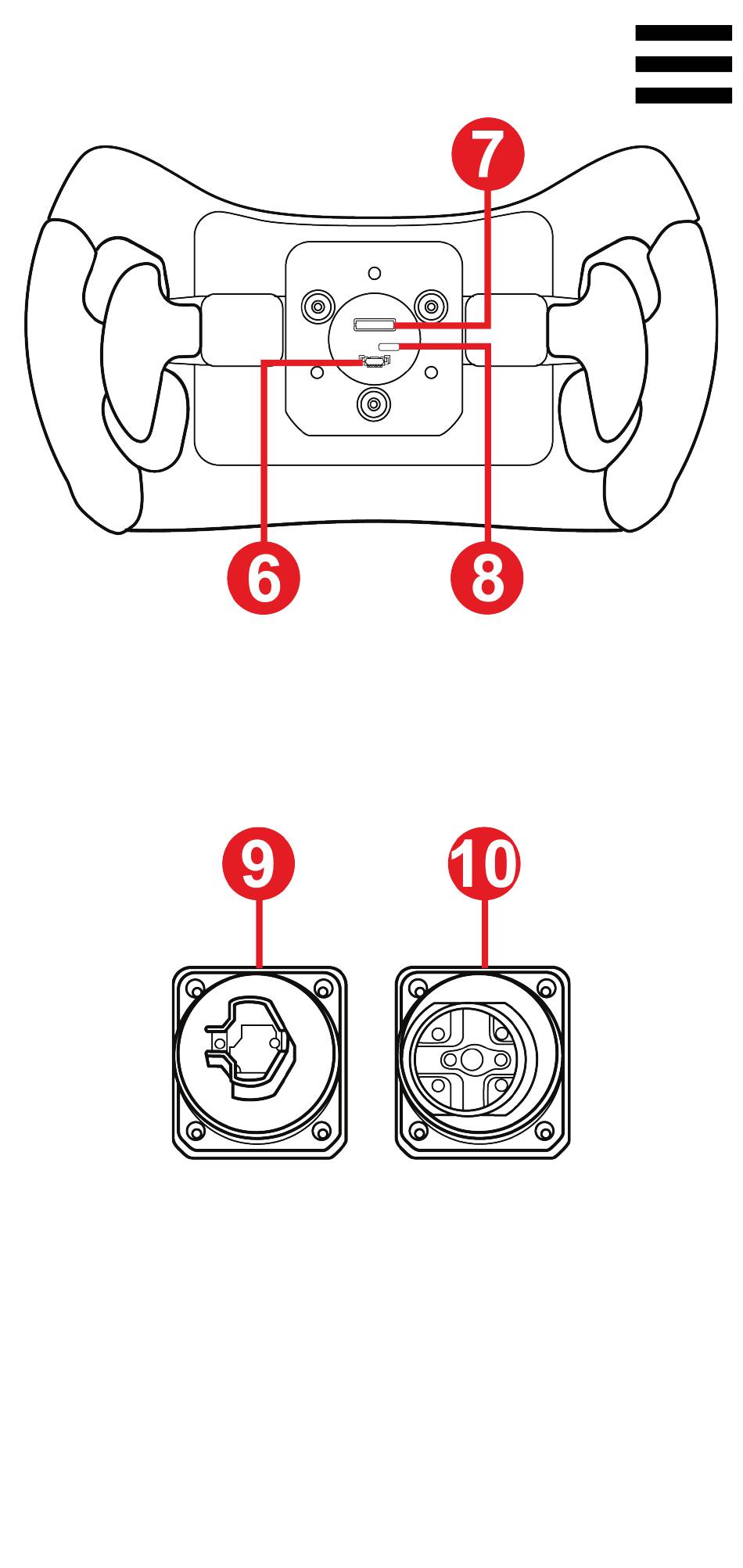 7
6
8
9
10