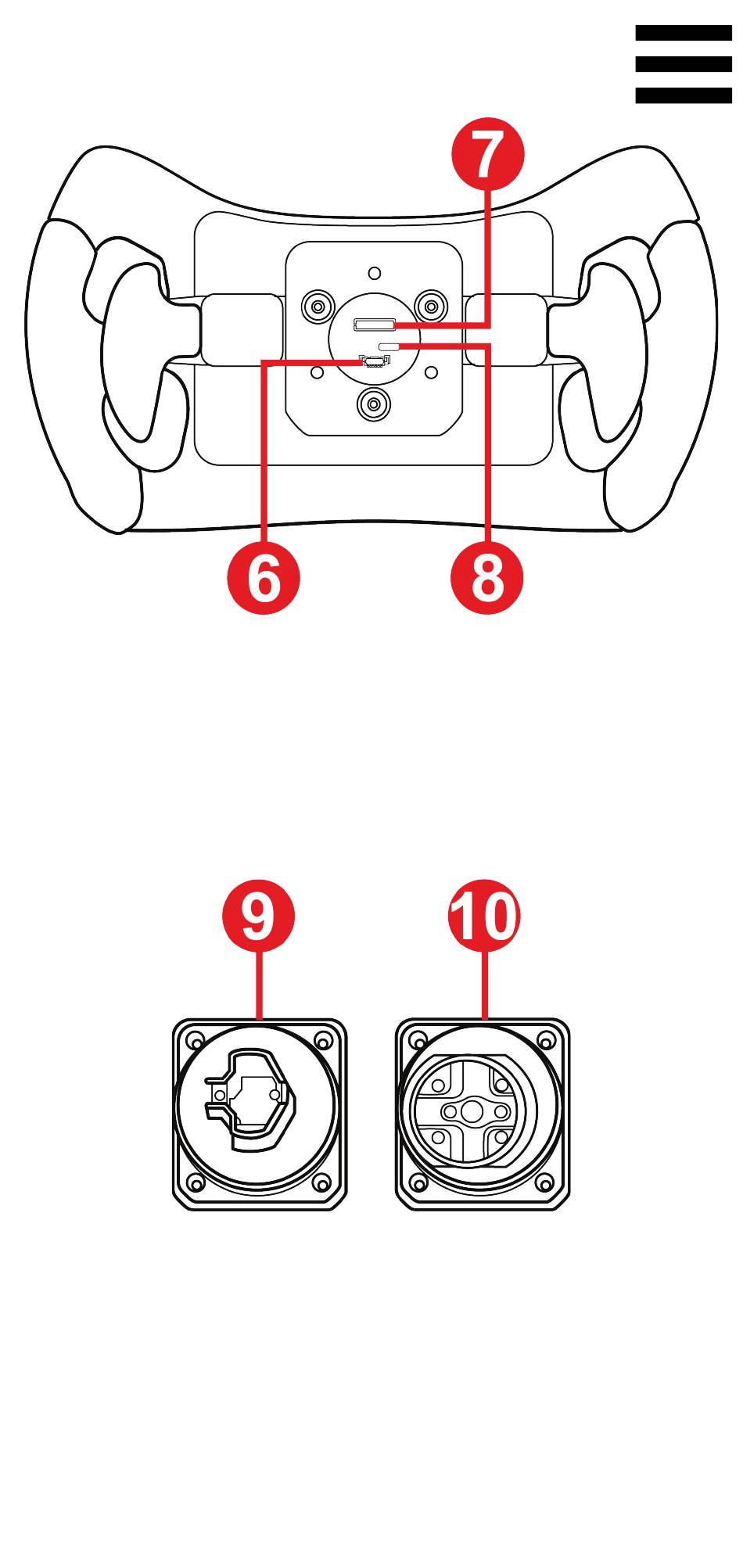 7
6
8
9
10