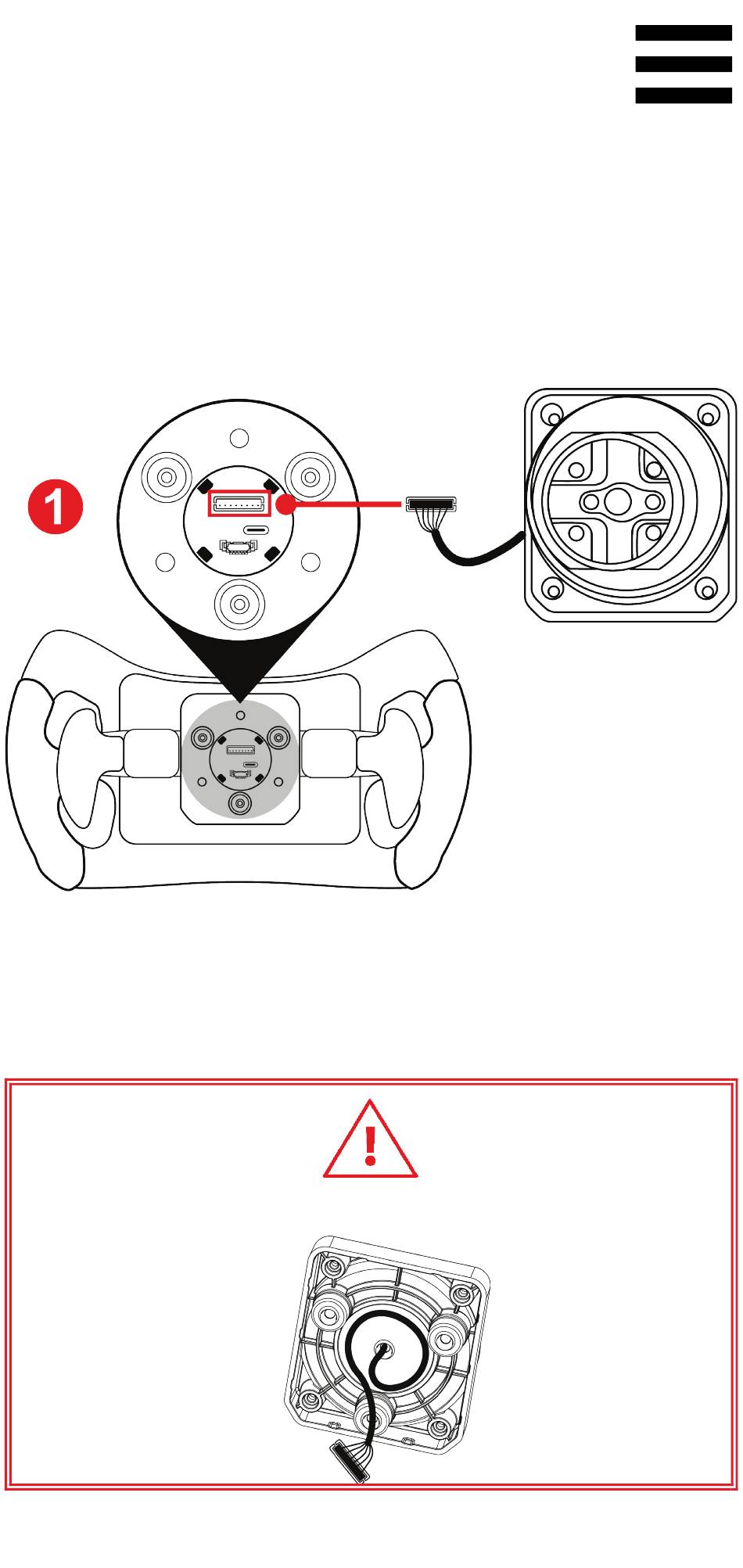 1