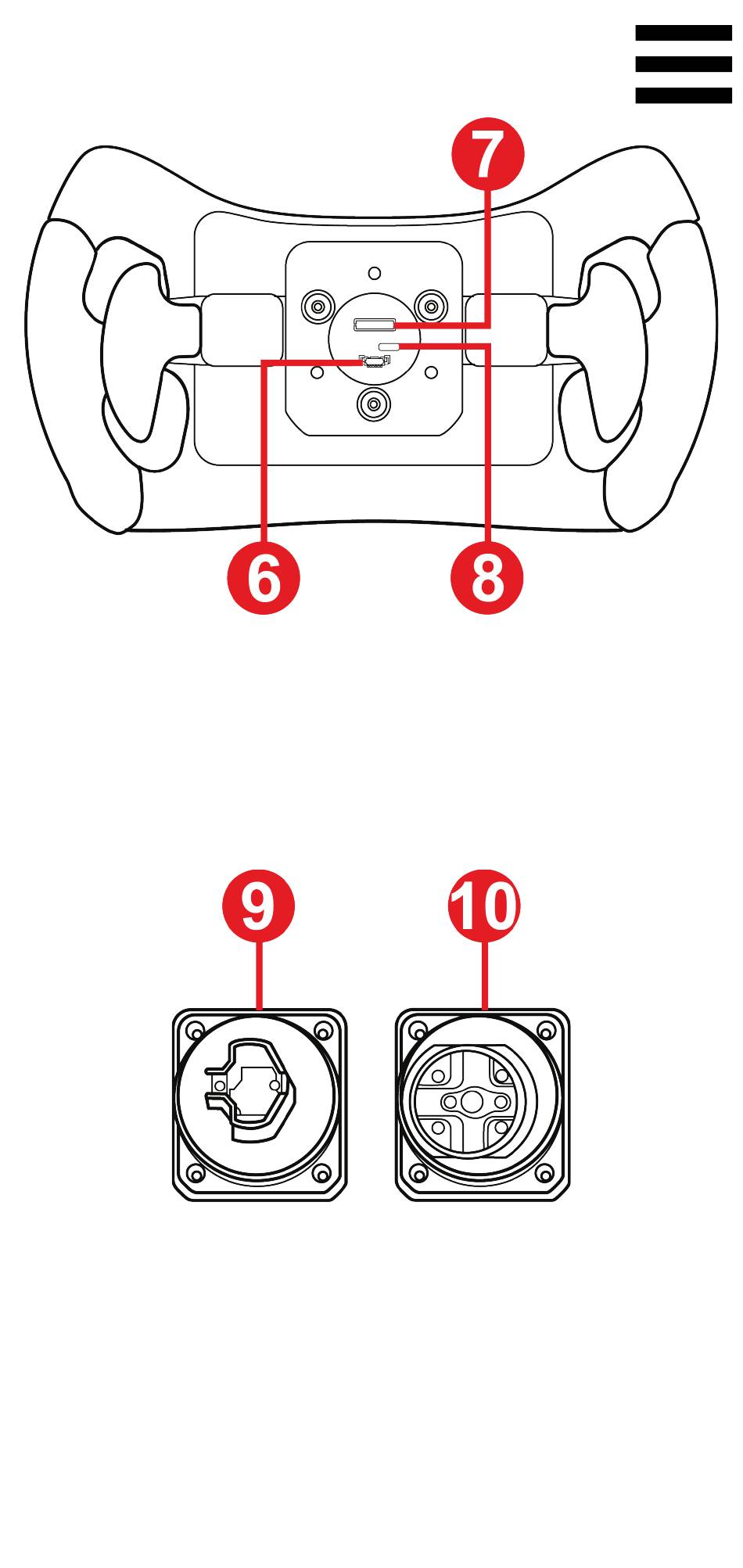 7
6
8
9
10