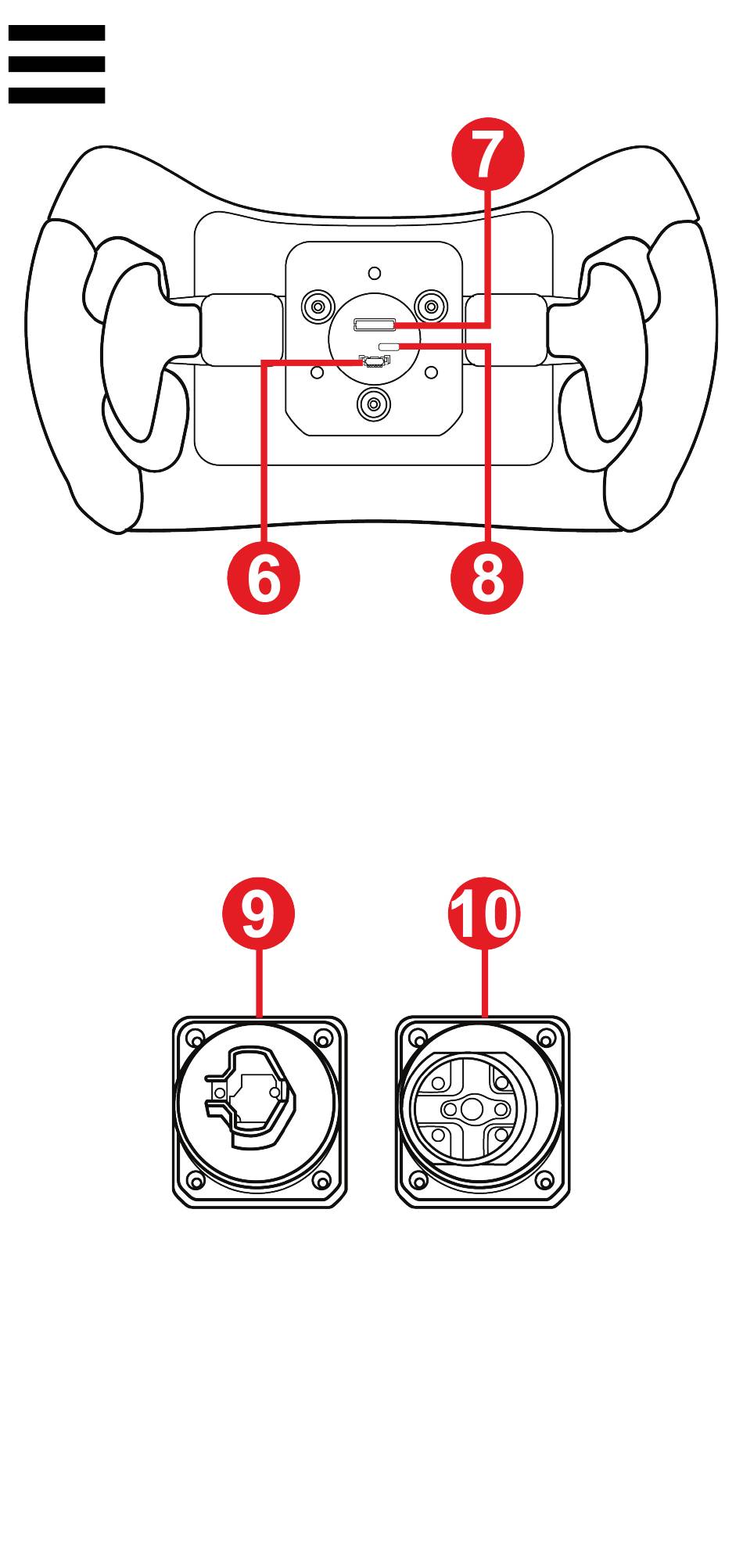 7
6
8
9
10