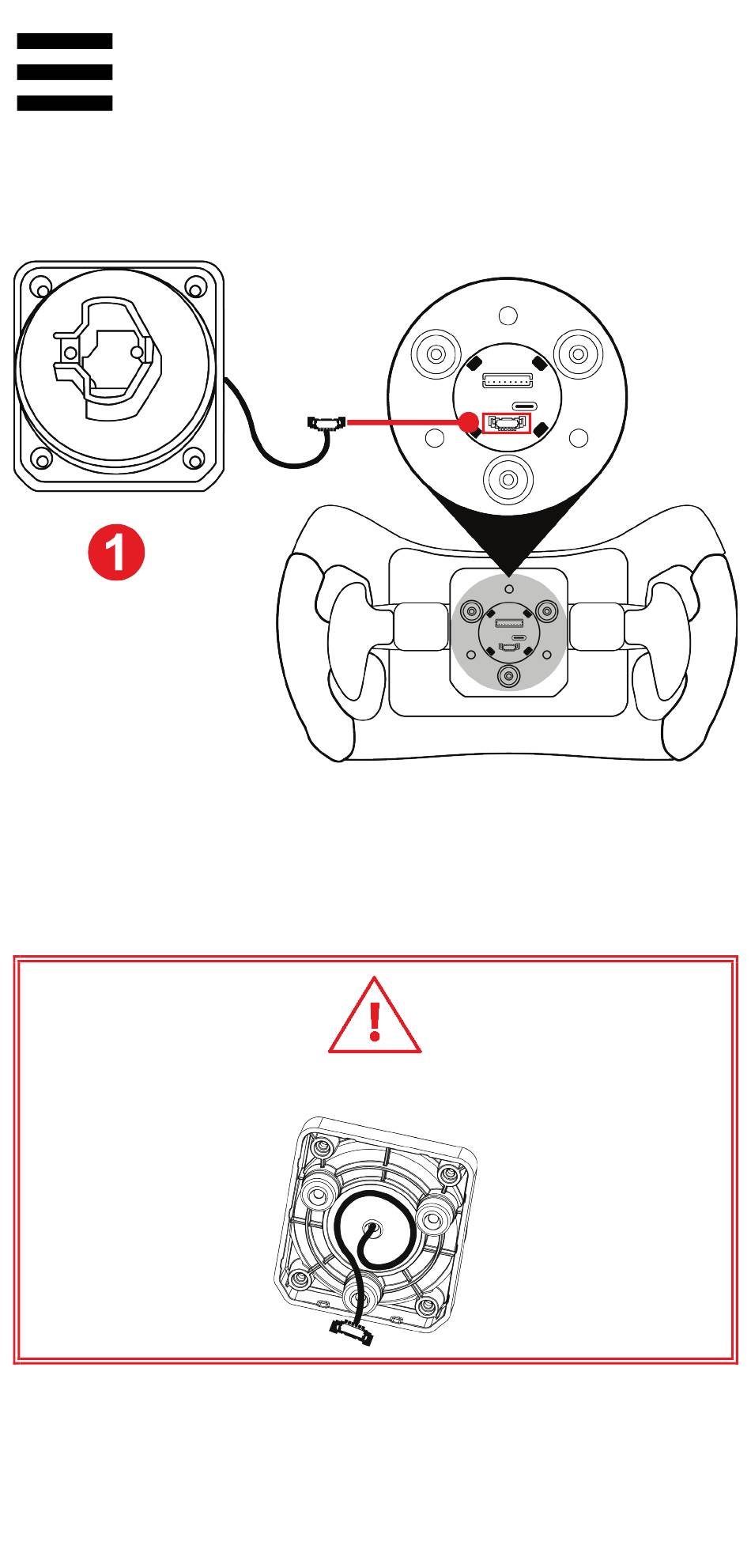 1