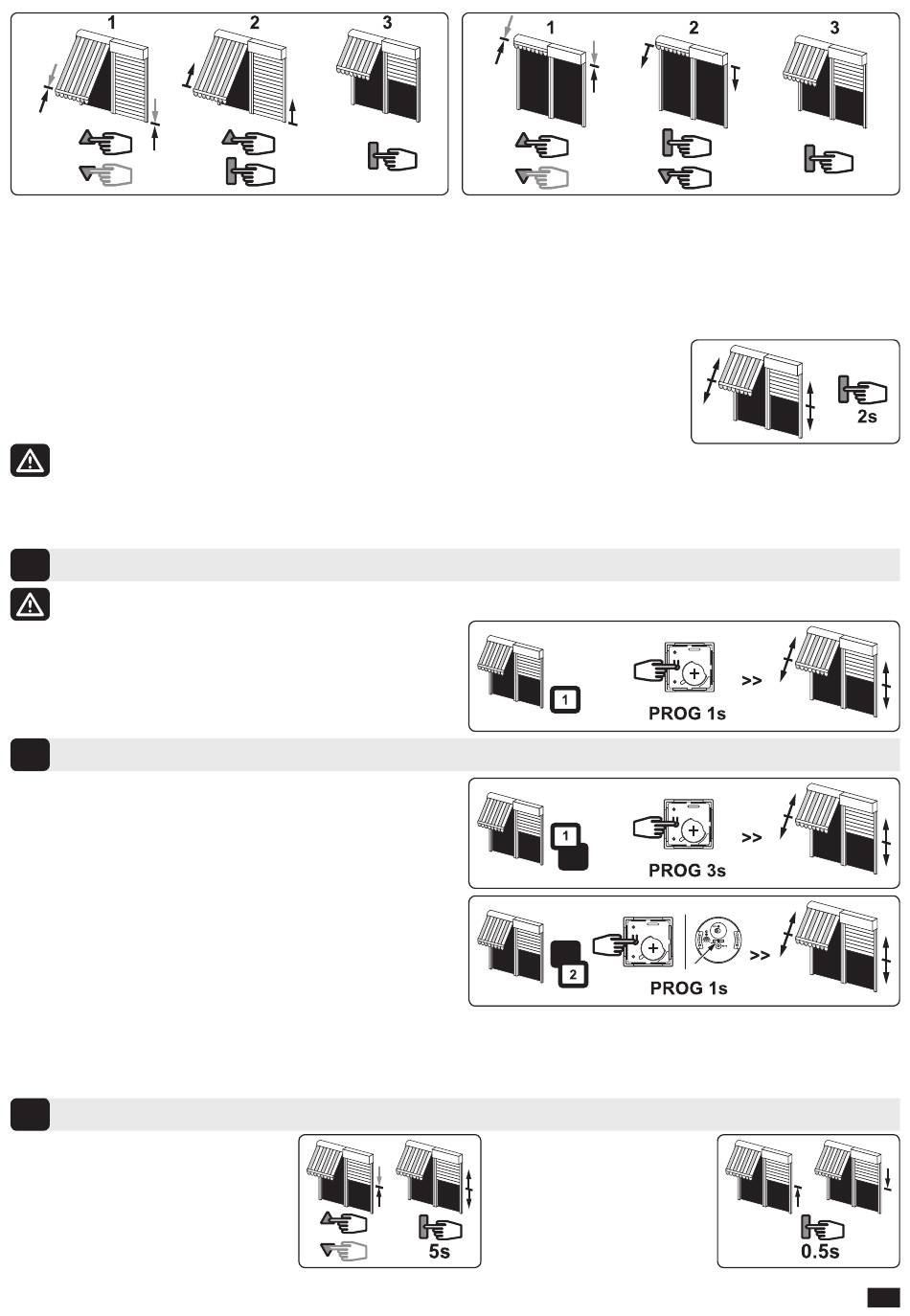 1 2 3

1 2 3

2s

1
PROG 1s >>

1
PROG 3s >>

2
PROG 1s >>

5s

0.5s