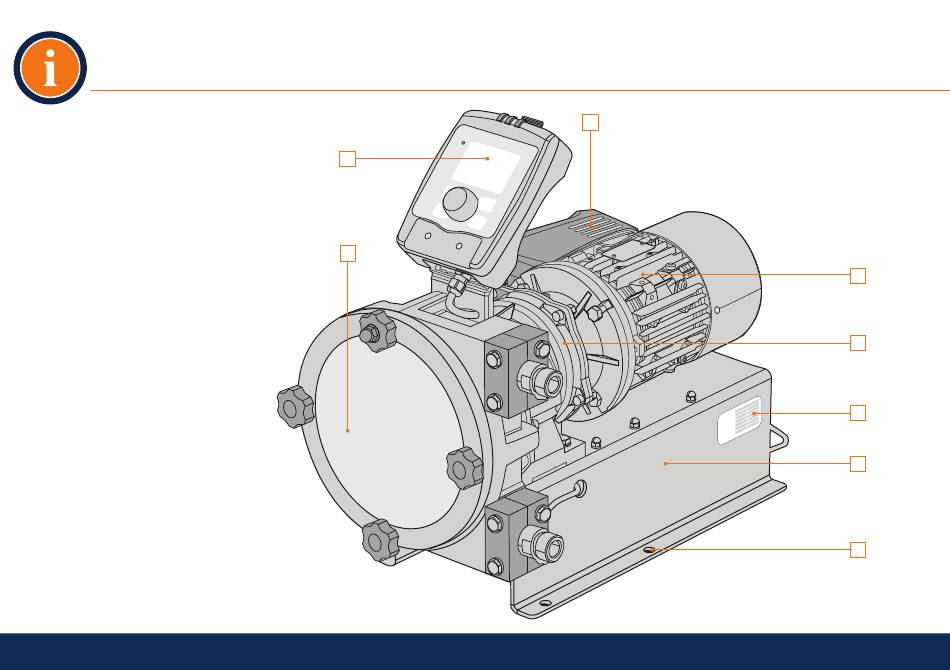 i