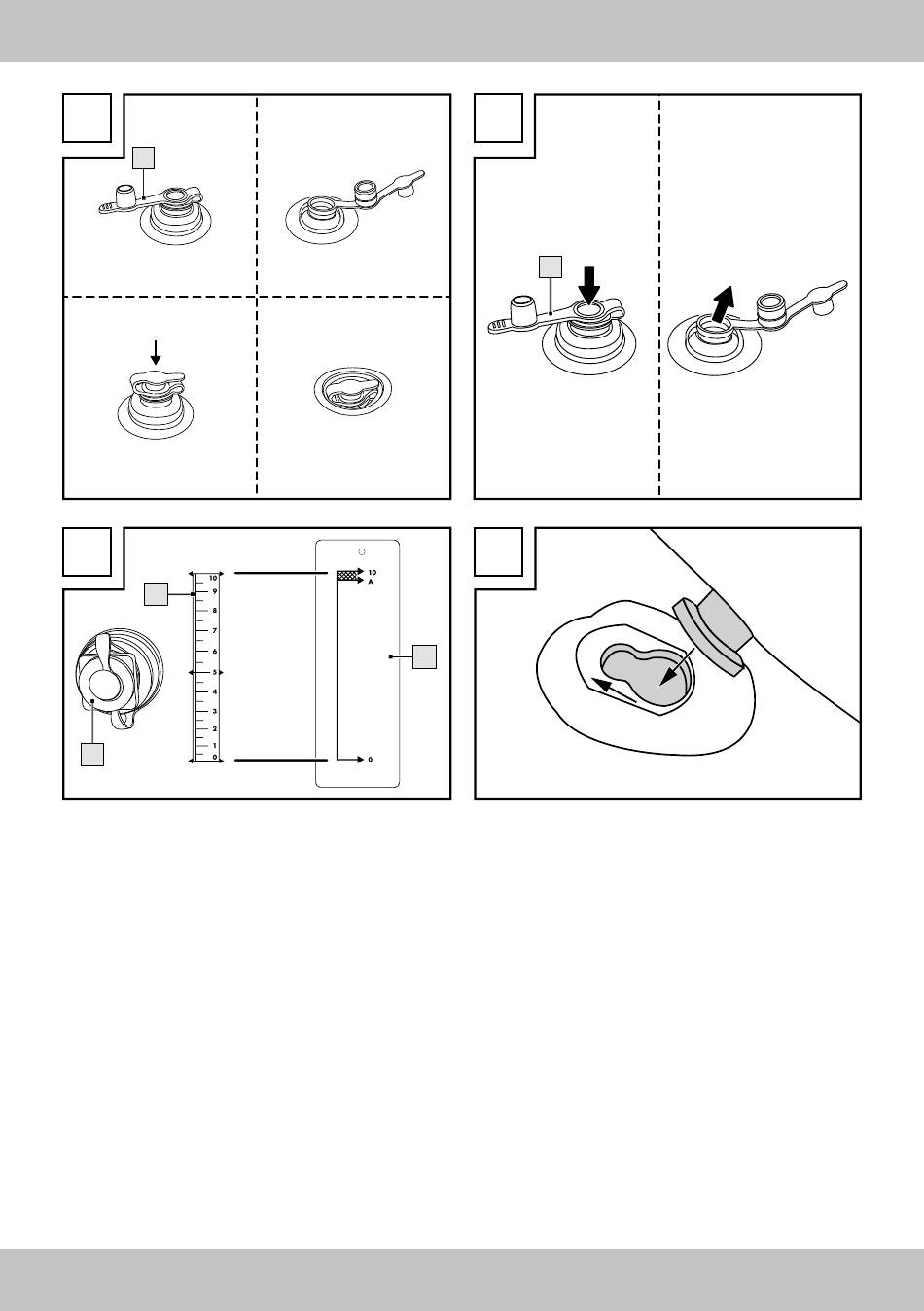 10
9
8
7
6
5
4
3
2
1
0
10
A
0