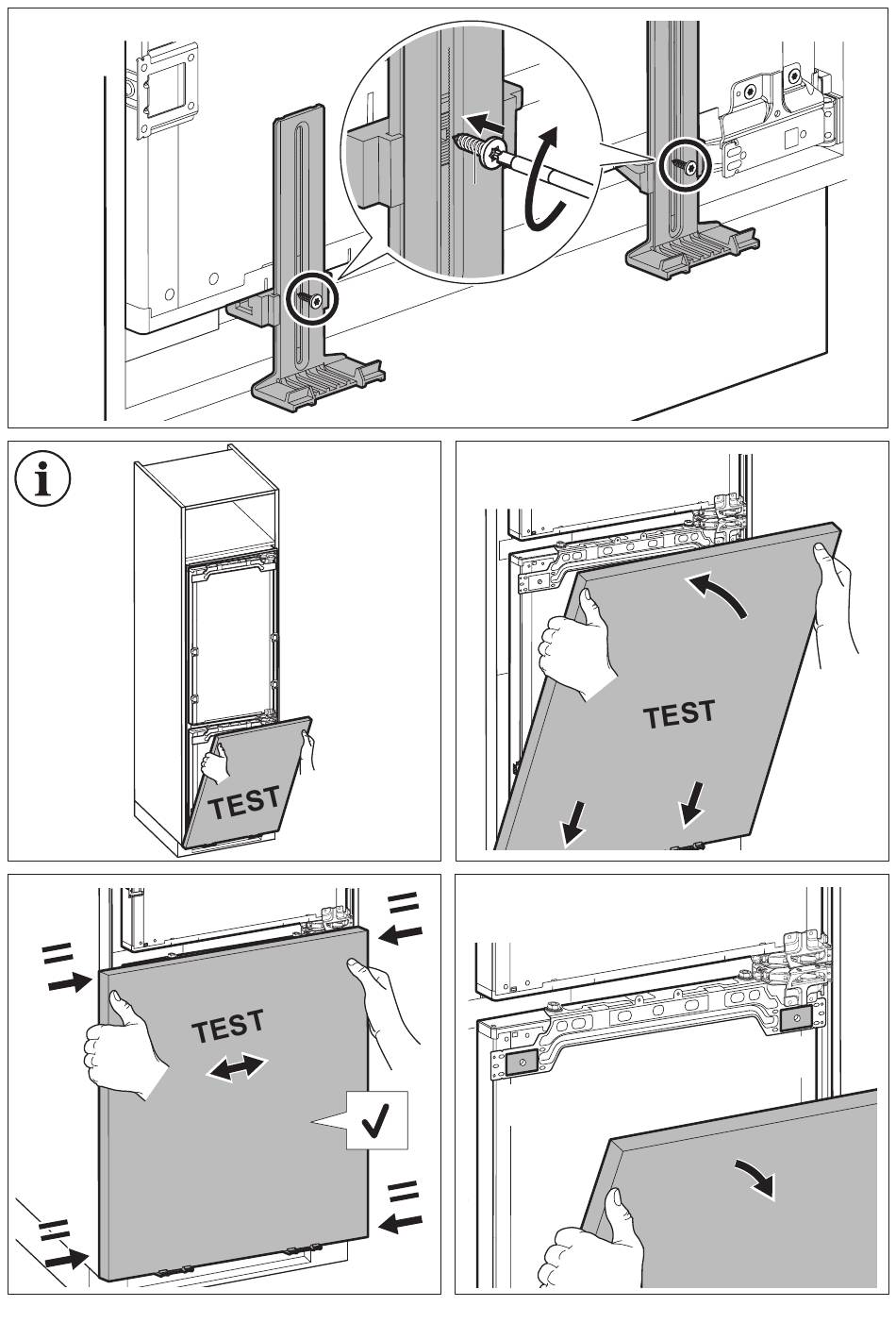 TEST

TEST

TEST