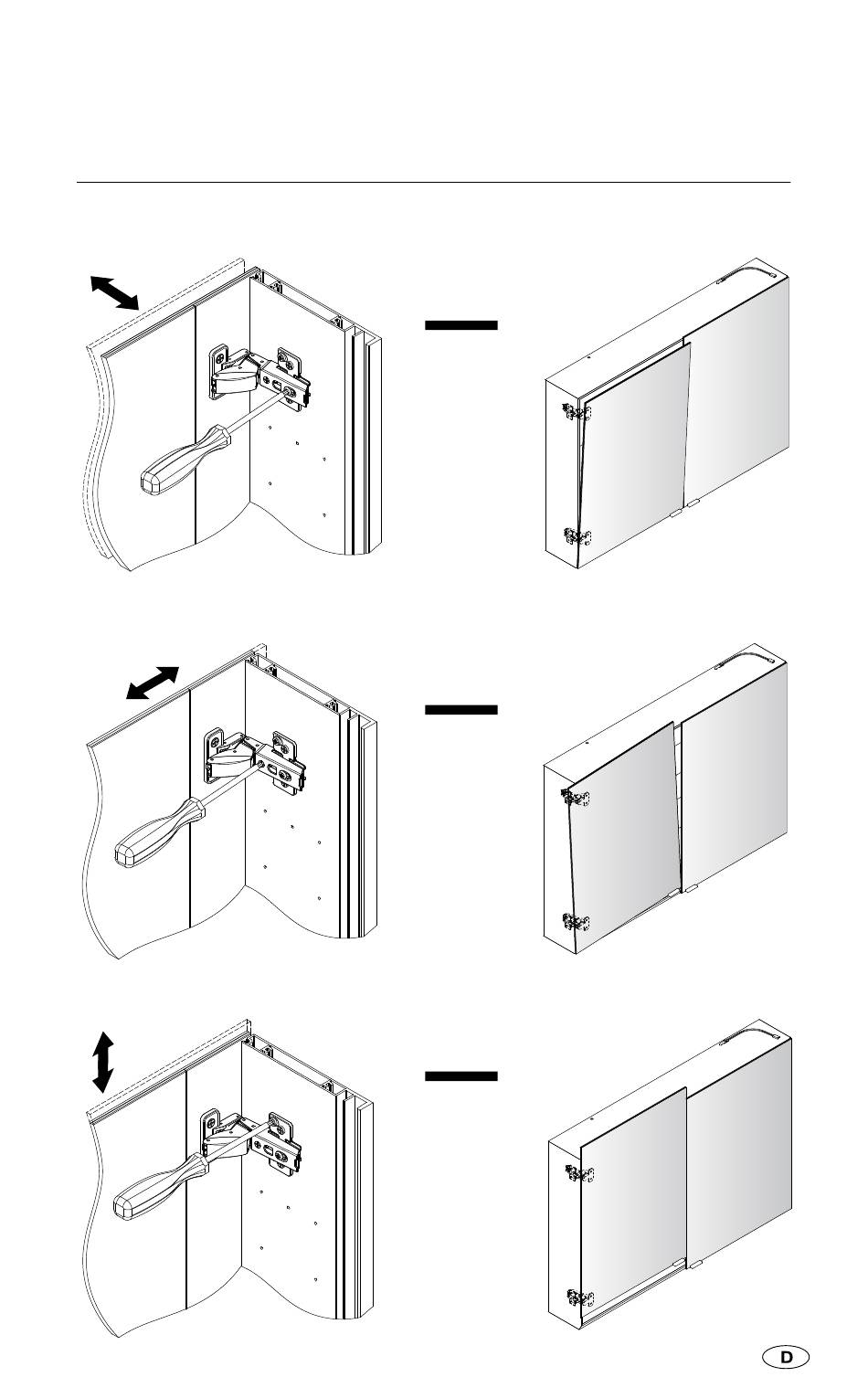 D